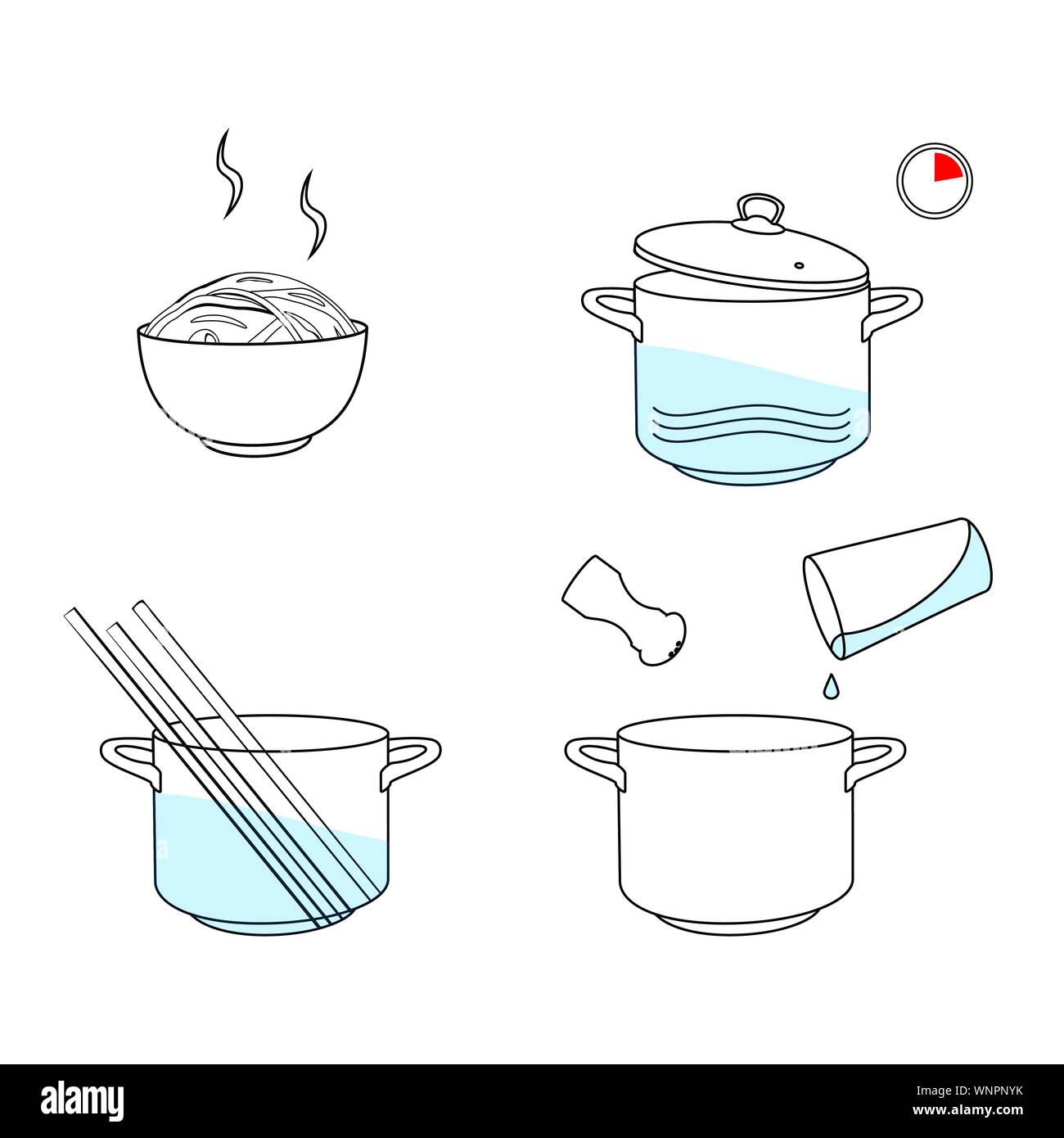 alamy

Image ID: WNPNYK
www.alamy.com