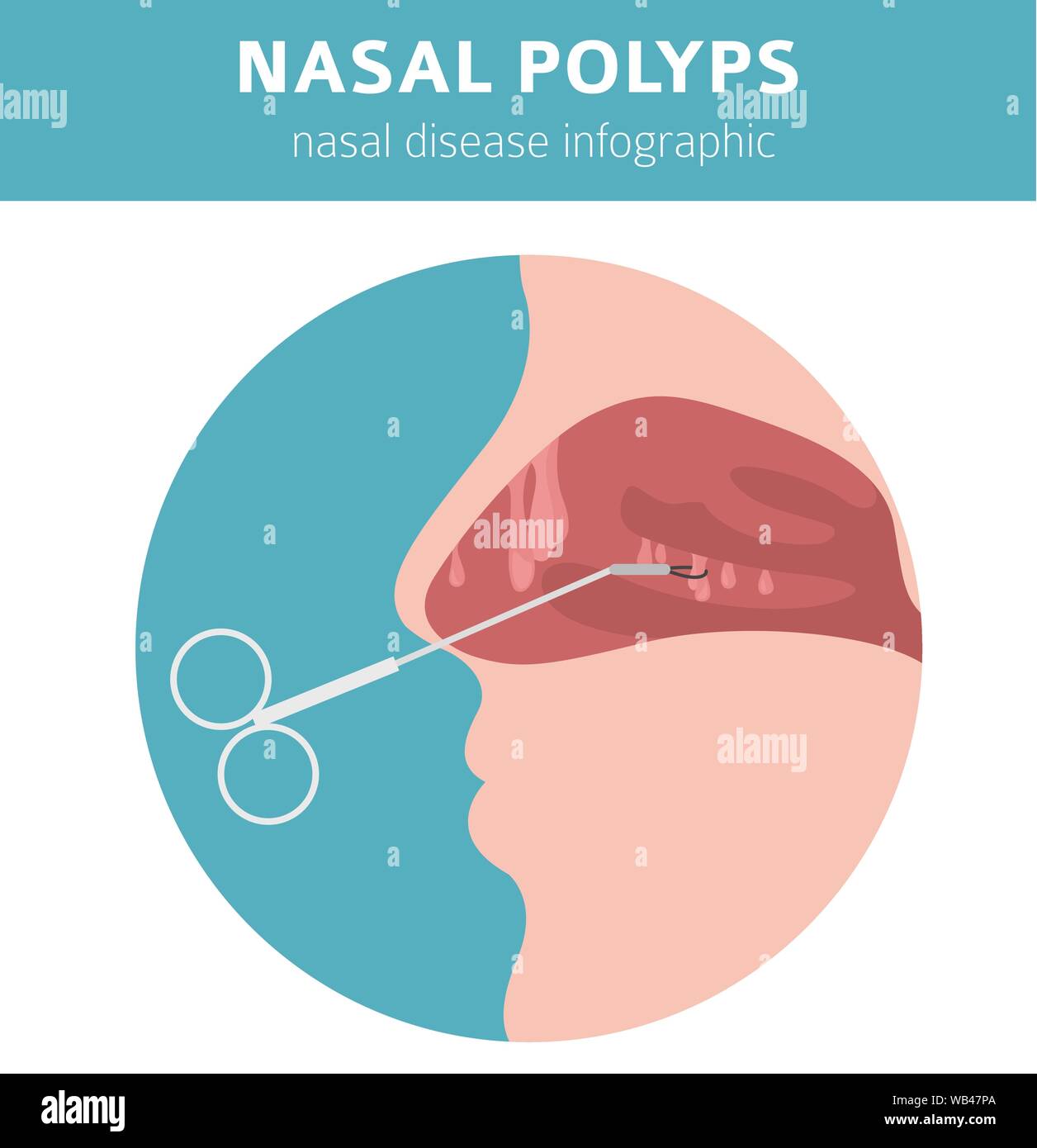 NASAL POLYPS
nasal disease infographic

alamy

alamy

alamy

alamy

alamy

Image ID: WB47PA
www.alamy.com