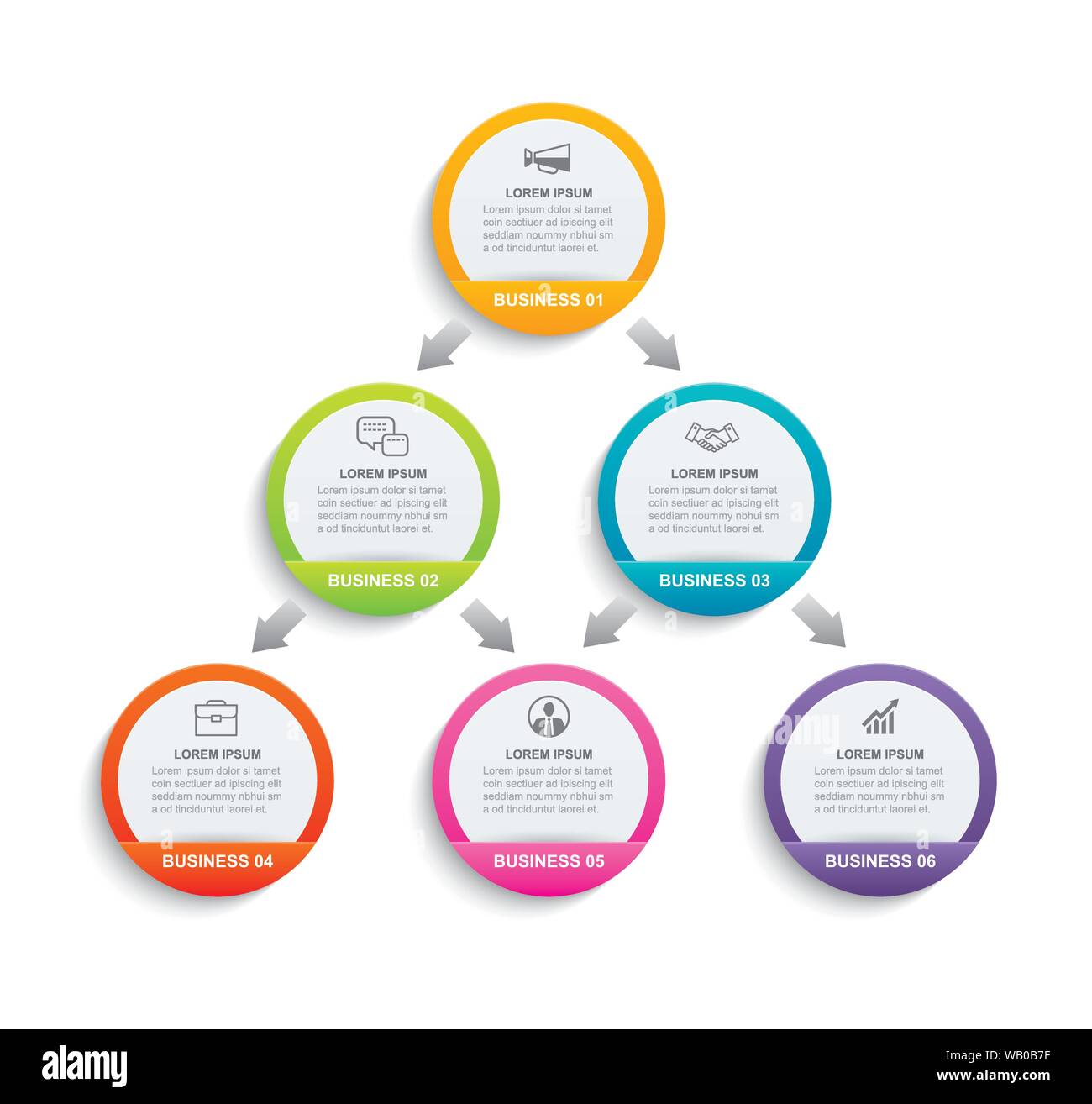 LOREM IPSUM
Lorem ipsum dolor si tamet coin sectiuer ad ipiscing elit seddiam noummy nbhui sm a od tinciduntut laorei et.
BUSINESS 01

LOREM IPSUM
Lorem ipsum dolor si tamet coin sectiuer ad ipiscing elit seddiam noummy nbhui sm a od tinciduntut laorei et.
BUSINESS 02

LOREM IPSUM
Lorem ipsum dolor si tamet coin sectiuer ad ipiscing elit seddiam noummy nbhui sm a od tinciduntut laorei et.
BUSINESS 03

LOREM IPSUM
Lorem ipsum dolor si tamet coin sectiuer ad ipiscing elit seddiam noummy nbhui sm a od tinciduntut laorei et.
BUSINESS 04

LOREM IPSUM
Lorem ipsum dolor si tamet coin sectiuer ad ipiscing elit seddiam noummy nbhui sm a od tinciduntut laorei et.
BUSINESS 05

LOREM IPSUM
Lorem ipsum dolor si tamet coin sectiuer ad ipiscing elit seddiam noummy nbhui sm a od tinciduntut laorei et.
BUSINESS 06

alamy
Image ID: WB0B7F
www.alamy.com