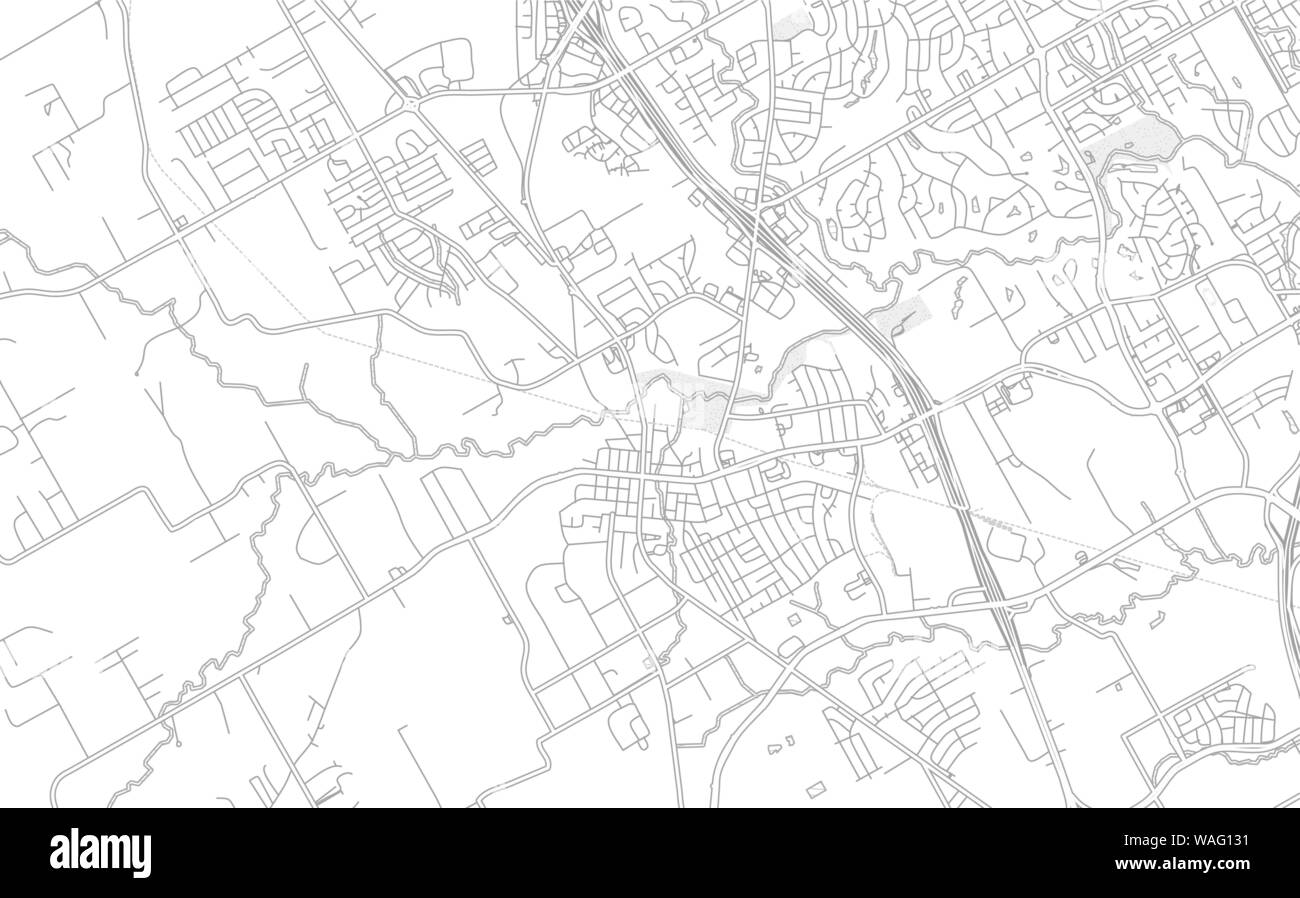 alamy

Image ID: WAG131
www.alamy.com