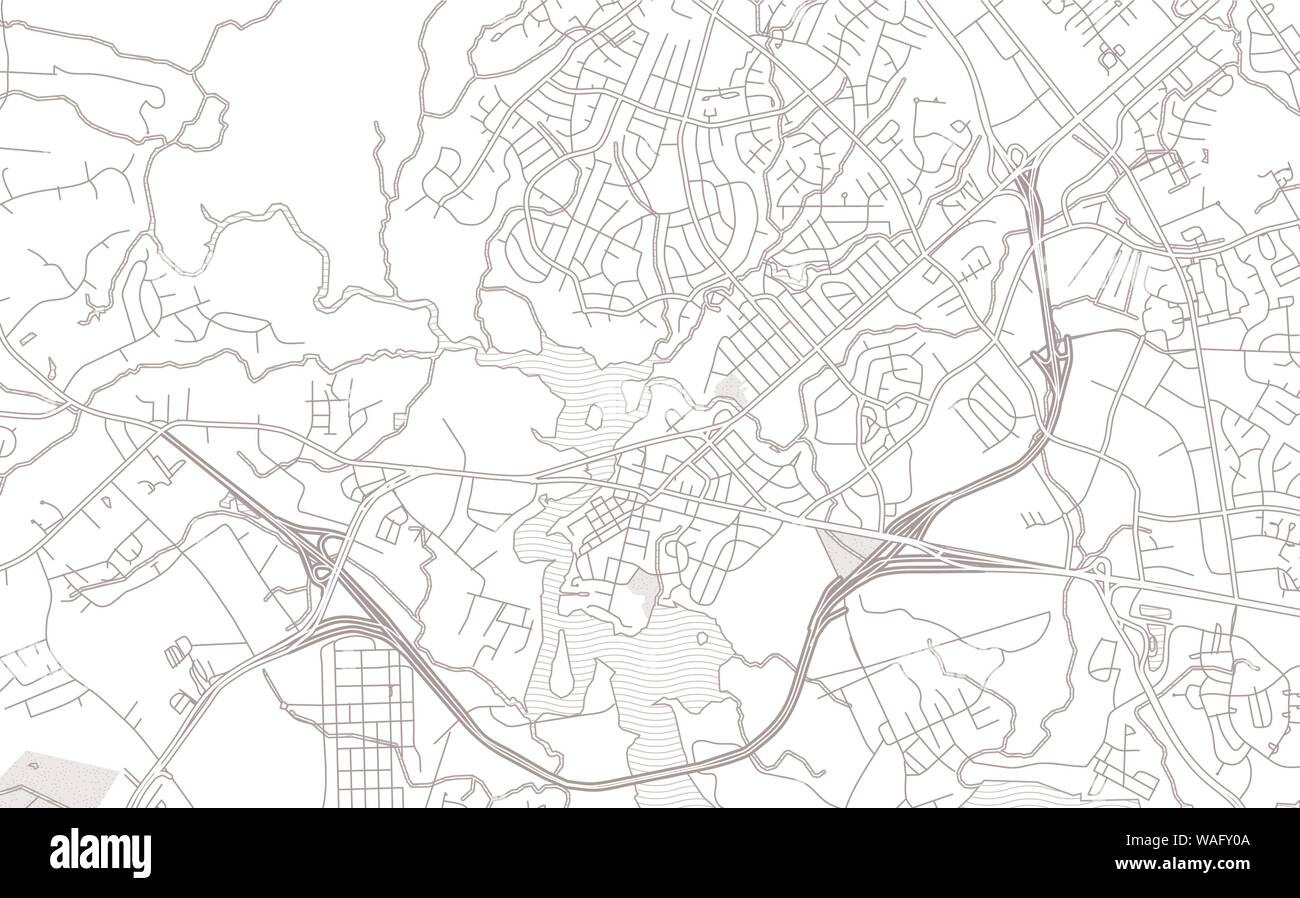 alamy

Image ID: WAFY0A
www.alamy.com