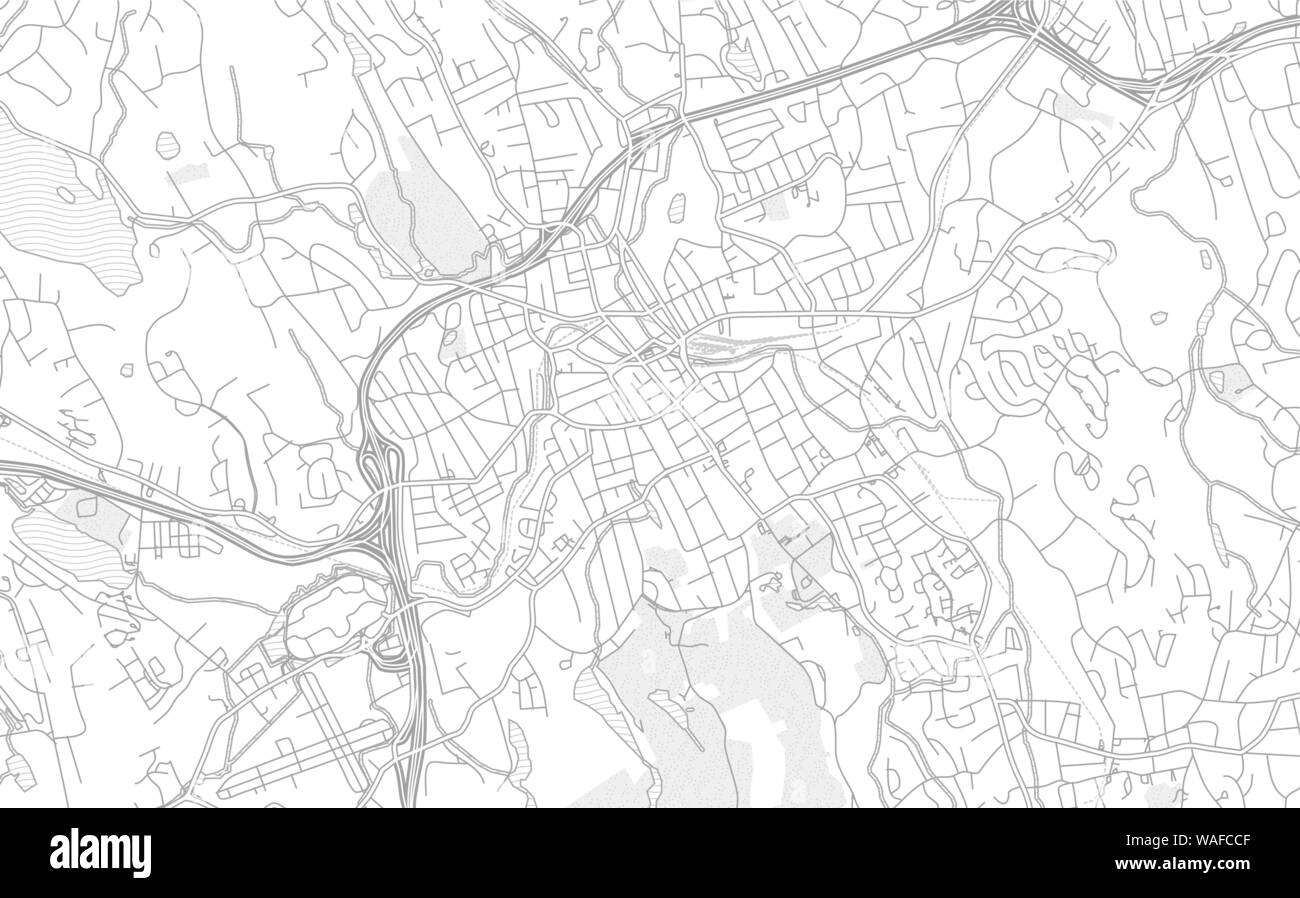 alamy

Image ID: WAFCCF
www.alamy.com