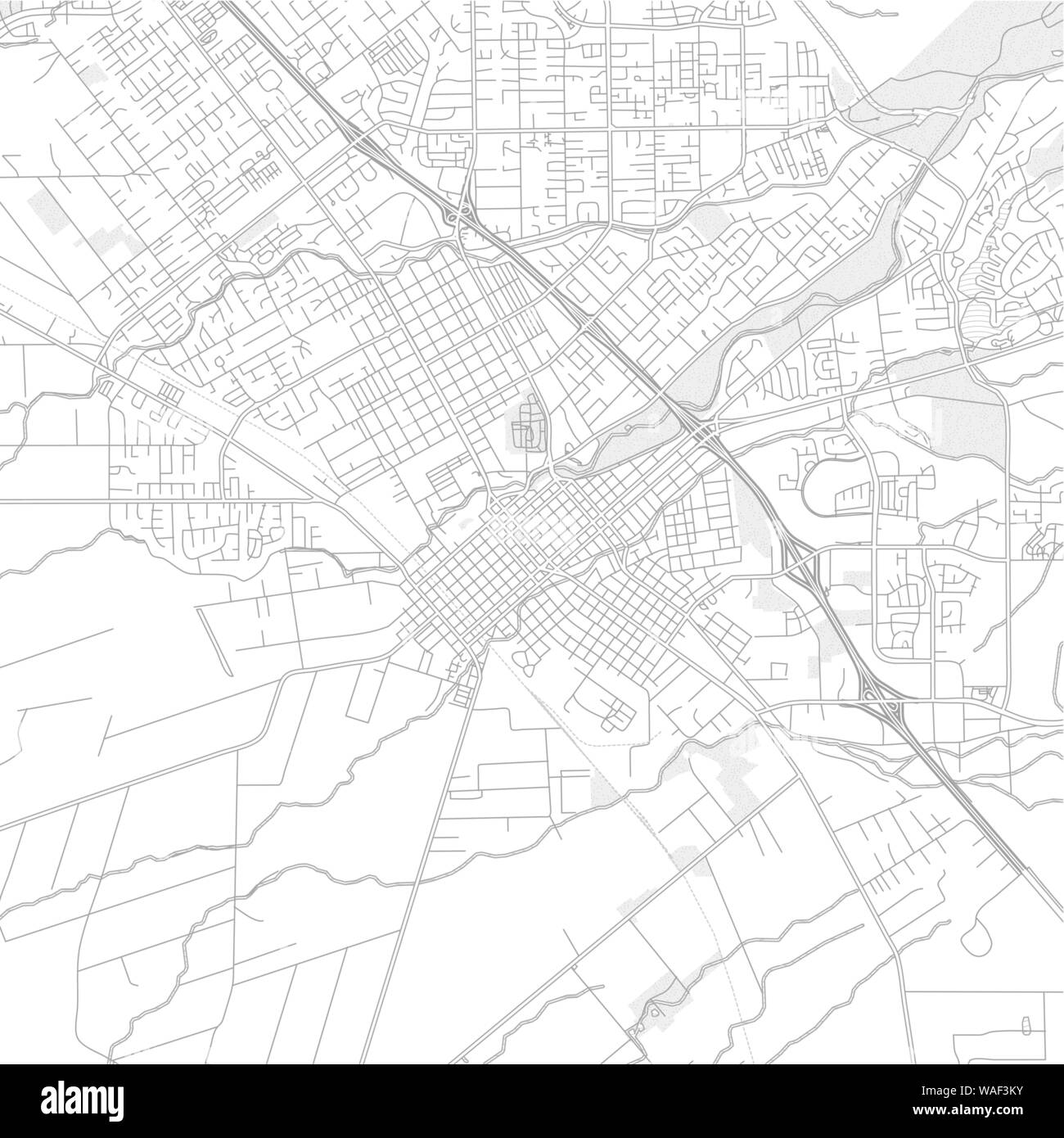 alamy

Image ID: WAF3KY
www.alamy.com