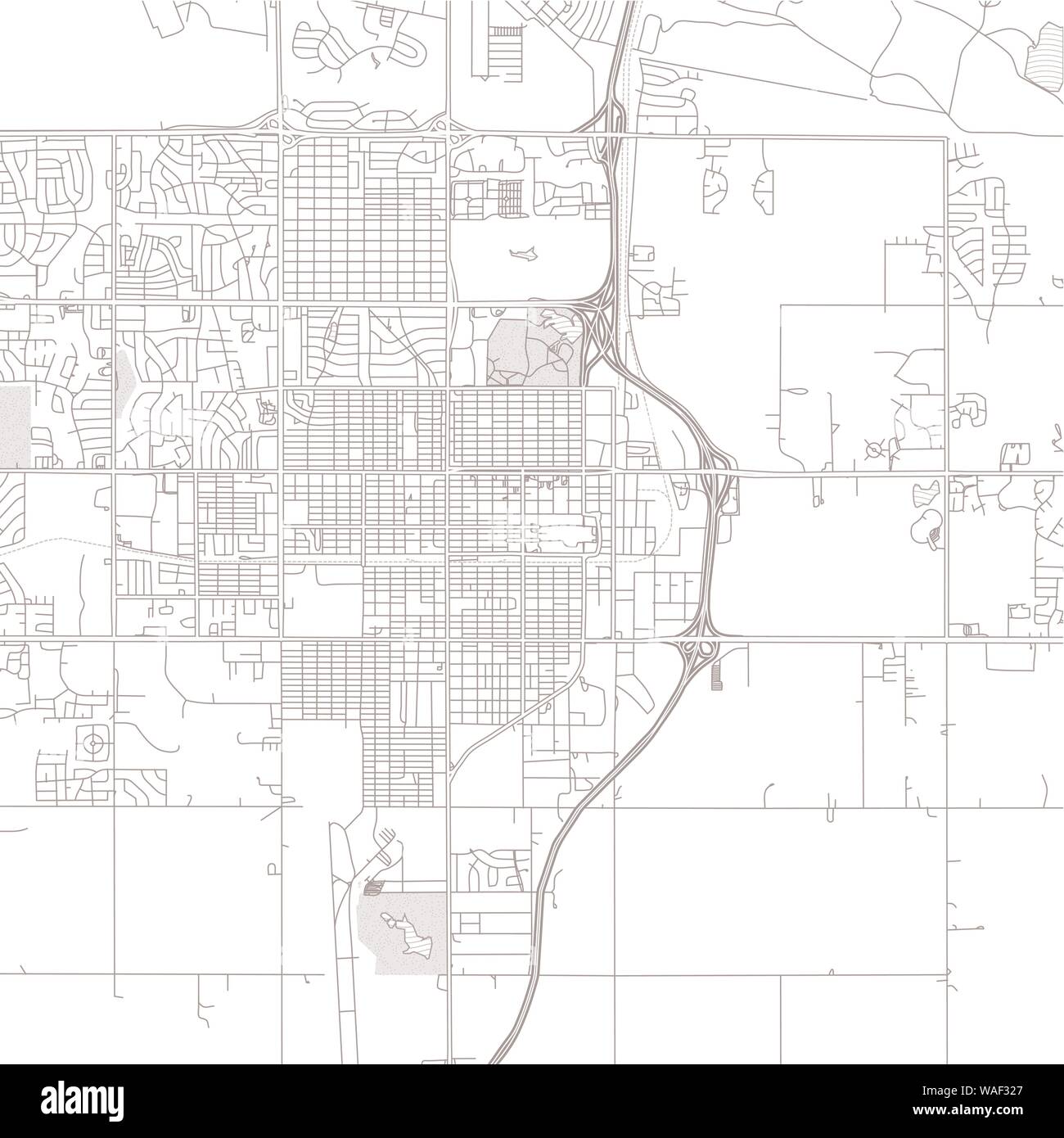 alamy

Image ID: WAF327
www.alamy.com