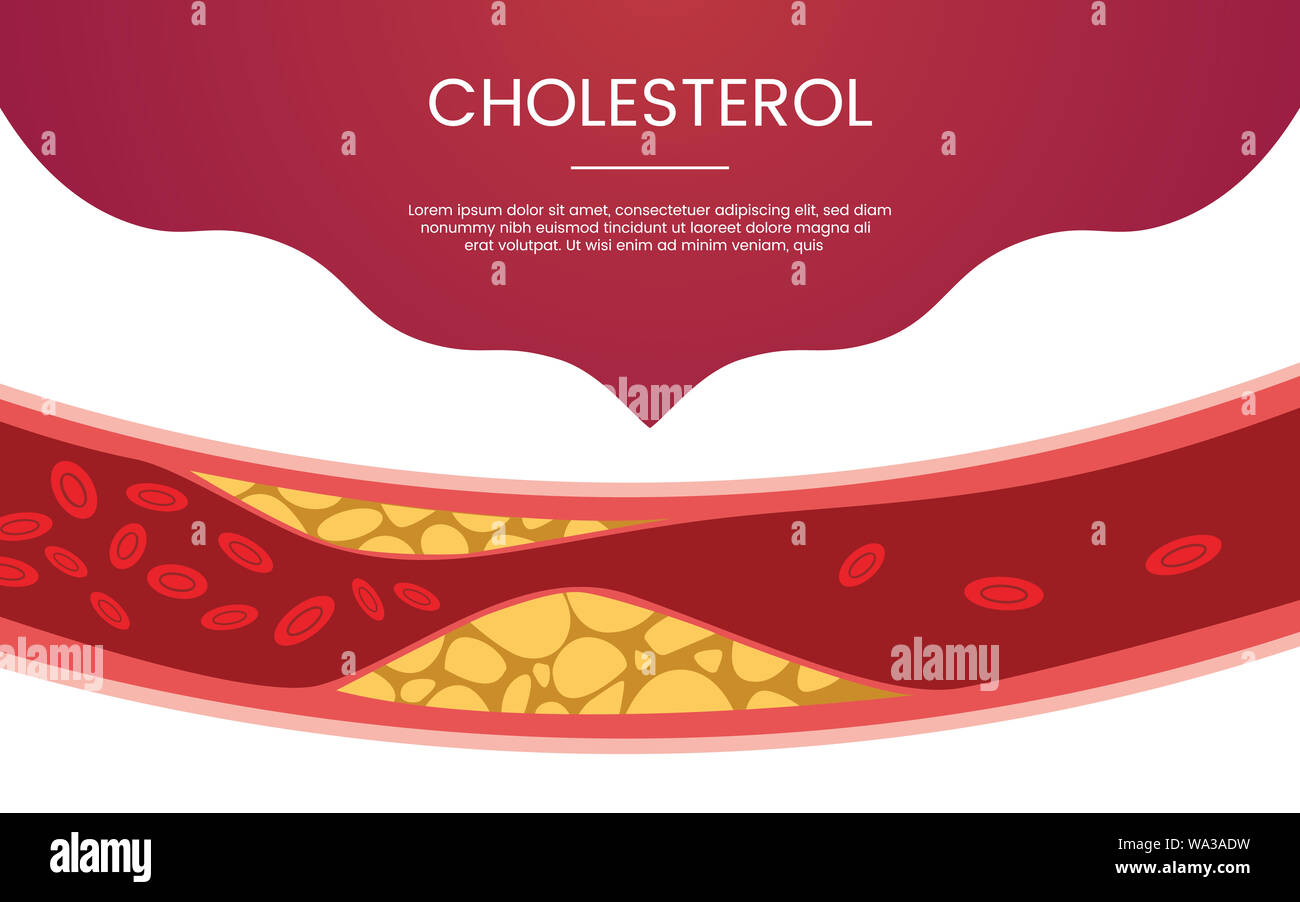 CHOLESTEROL

Lorem ipsum dolor sit amet, consectetuer adipiscing elit, sed diam nonummy nibh euismod tincidunt ut laoreet dolore magna ali erat volutpat. Ut wisi enim ad minim veniam, quis

alamy

alamy

alamy

alamy

WA3ADW
www.alamy.com