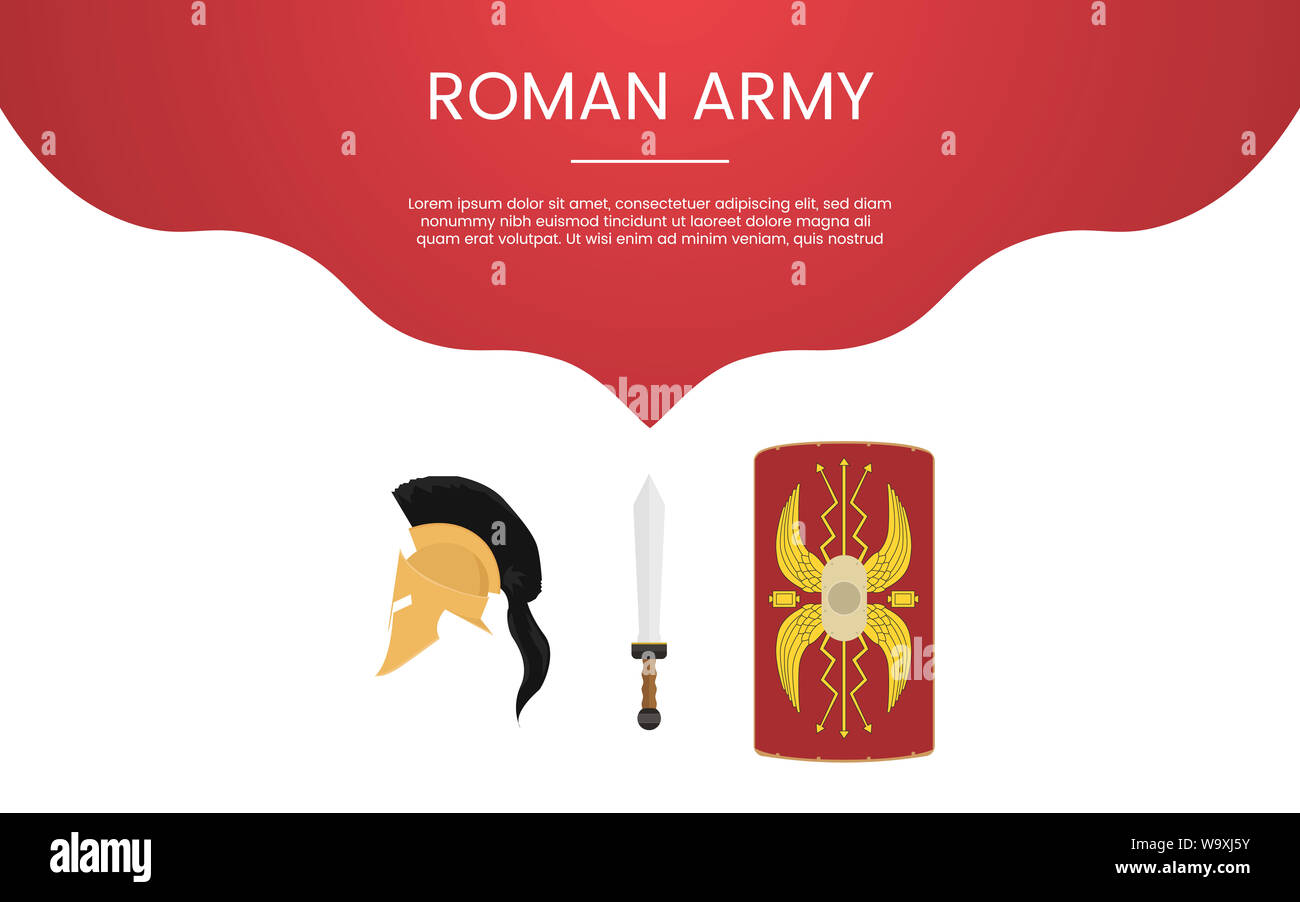 ROMAN ARMY

Lorem ipsum dolor sit amet, consectetuer adipiscing elit, sed diam nonummy nibh euismod tincidunt ut laoreet dolore magna ali quam erat volutpat. Ut wisi enim ad minim veniam, quis nostrud

alamy

alamy

Image ID: W9XJ5Y
www.alamy.com