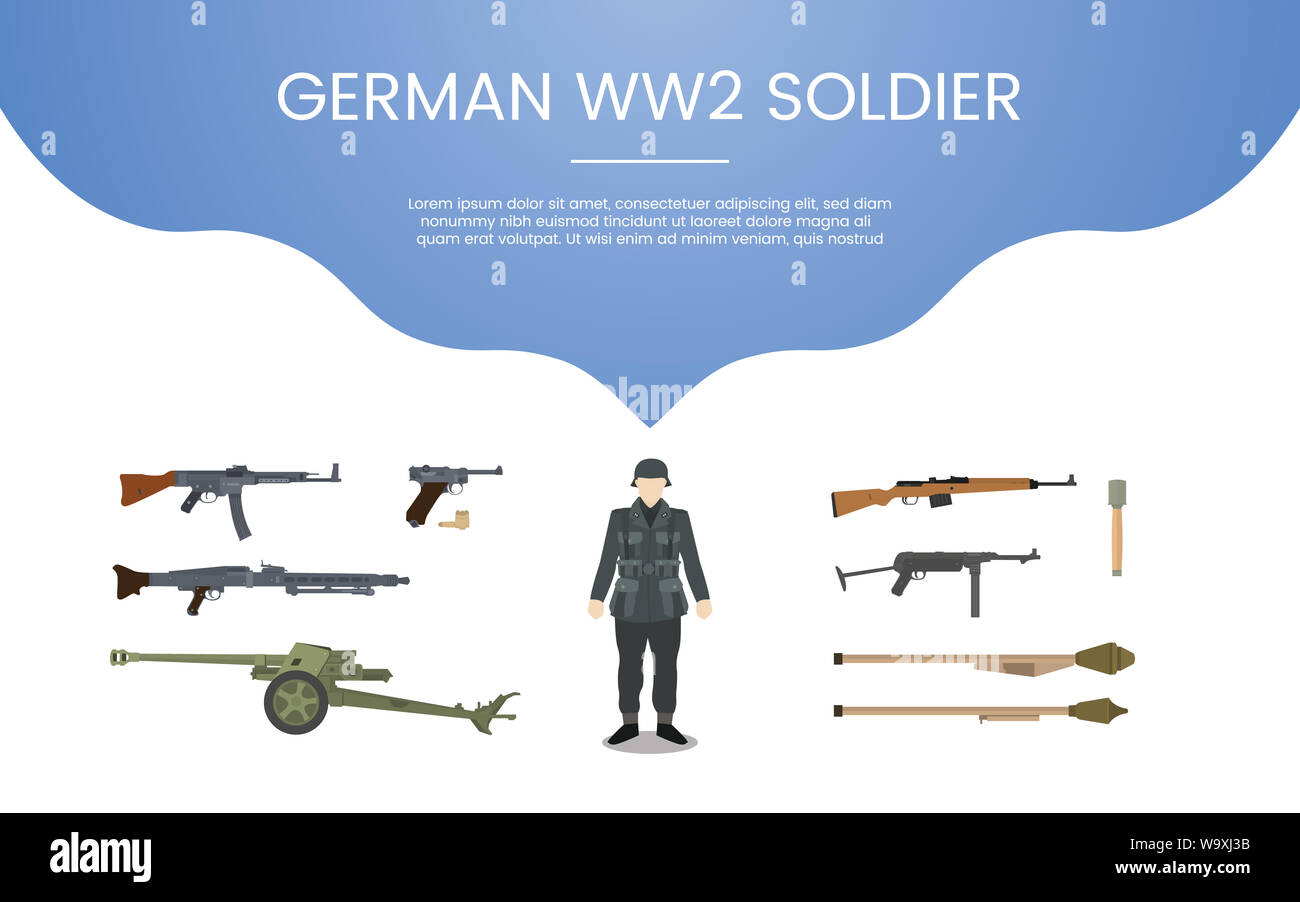 GERMAN WW2 SOLDIER

Lorem ipsum dolor sit amet, consectetuer adipiscing elit, sed diam nonummy nibh euismod tincidunt ut laoreet dolore magna ali quam erat volutpat. Ut wisi enim ad minim veniam, quis nostrud

alamy

alamy

Image ID: W9XJ3B
www.alamy.com