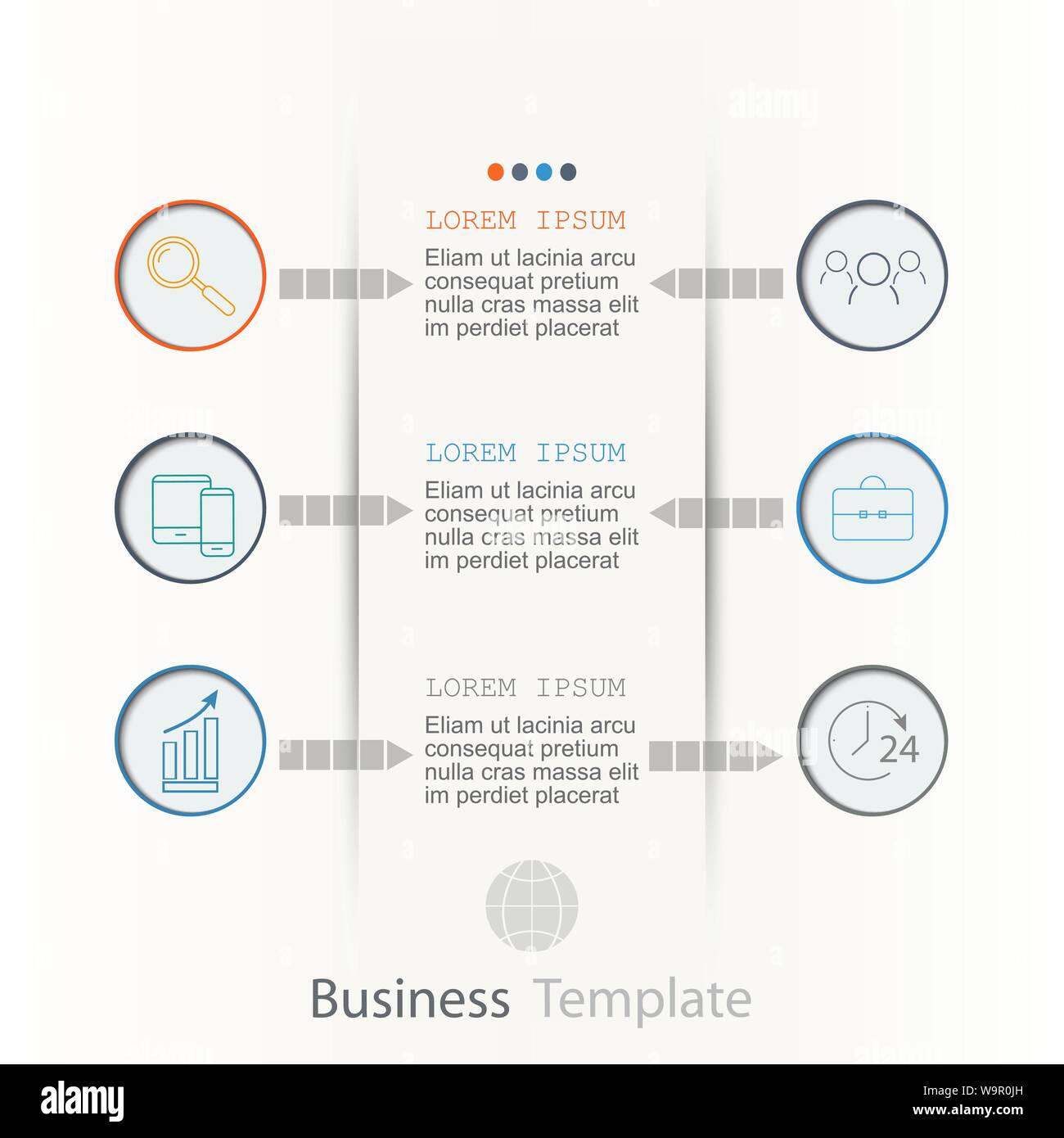 LOREM IPSUM

Eliam ut lacinia arcu consequat pretium nulla cras massa elit im perdiet placerat

LOREM IPSUM

Eliam ut lacinia arcu consequat pretium nulla cras massa elit im perdiet placerat

LOREM IPSUM

Eliam ut lacinia arcu consequat pretium nulla cras massa elit im perdiet placerat

24

Business Template

alamy

Image ID: W9R0JH
www.alamy.com