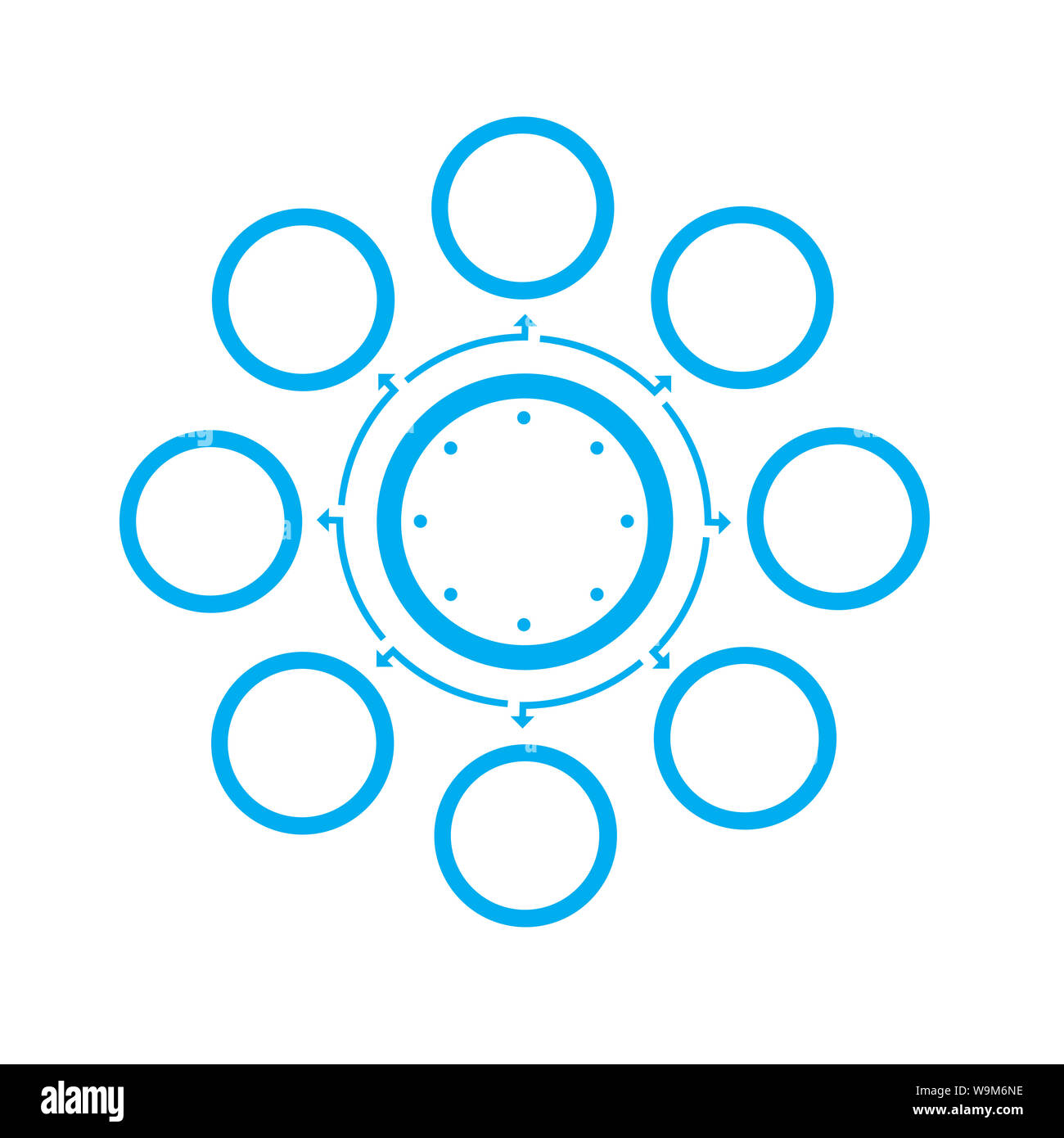 alamy

Image ID: W9M6NE
www.alamy.com