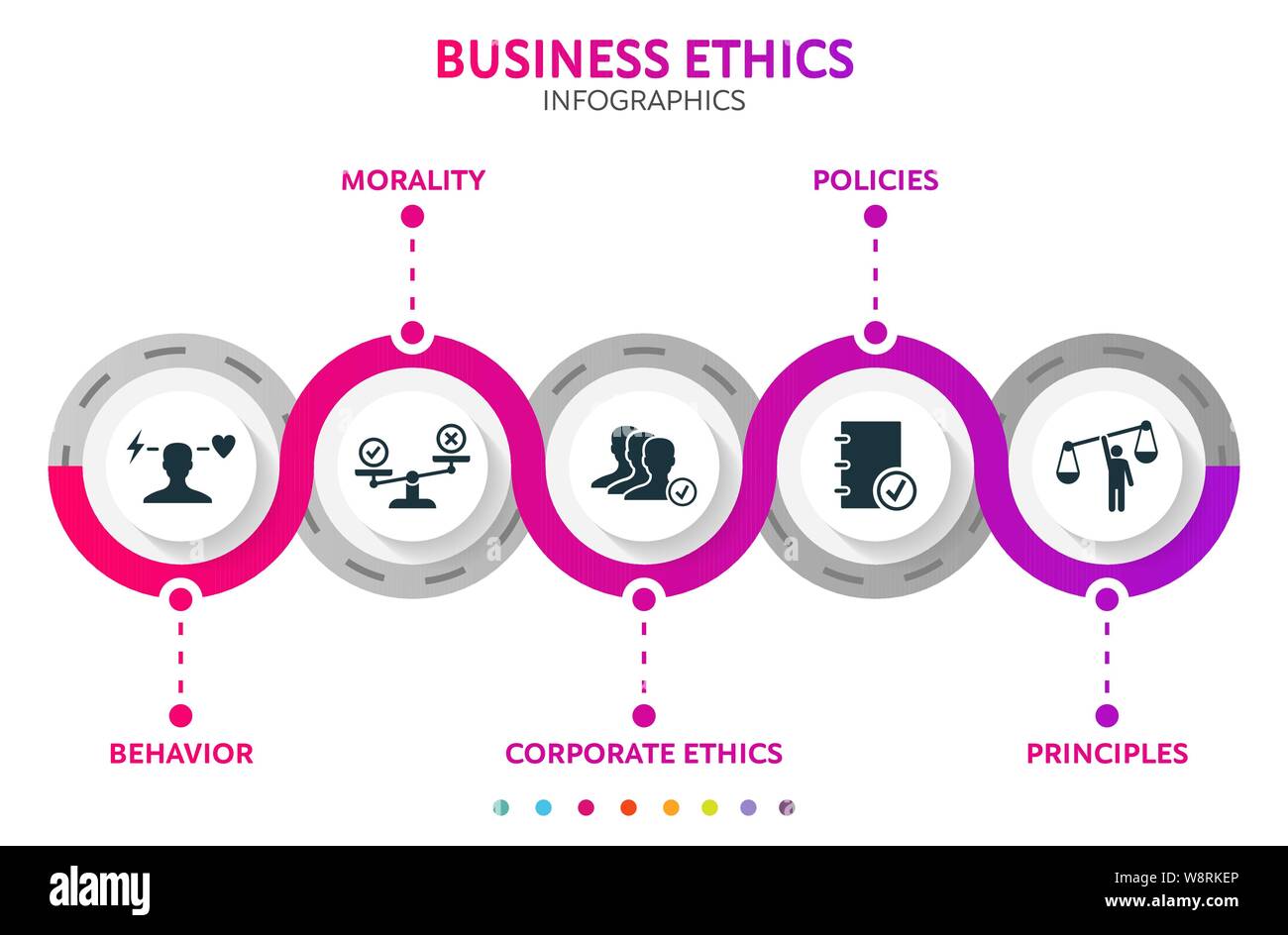 BUSINESS ETHICS
INFOGRAPHICS

MORALITY

POLICIES

BEHAVIOR

CORPORATE ETHICS

PRINCIPLES

alamy

Image ID: W8RKEP
www.alamy.com