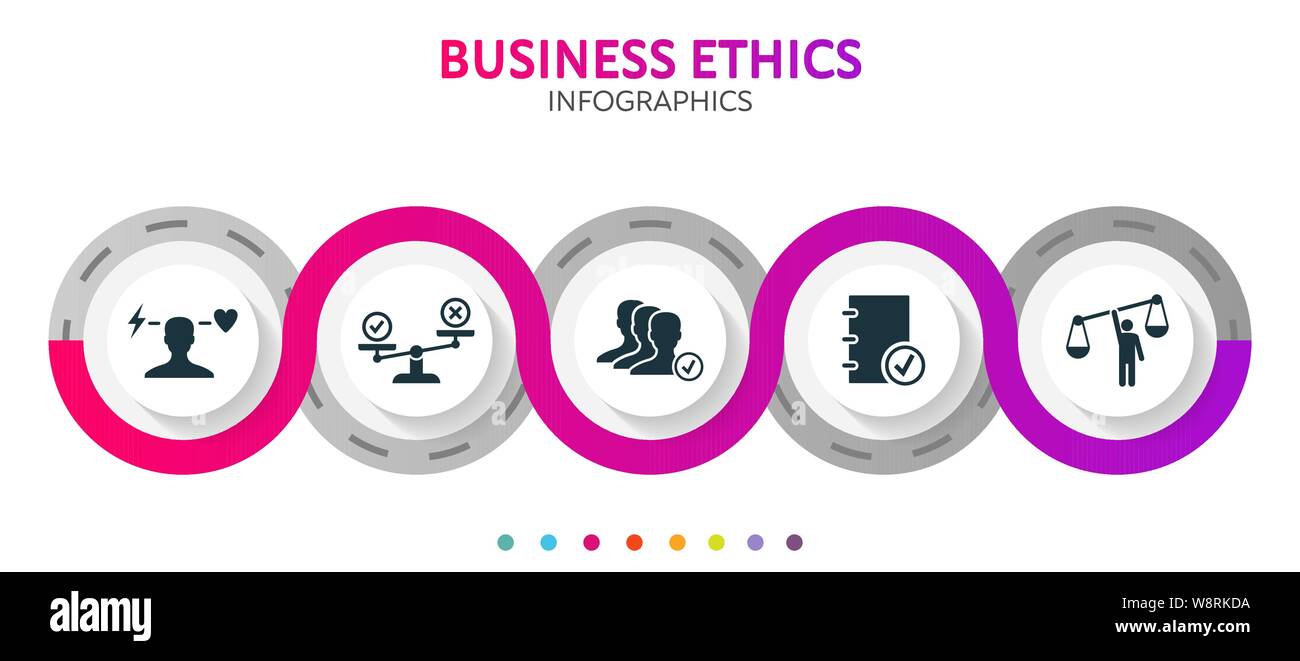 BUSINESS ETHICS
INFOGRAPHICS

alamy

W8RKDA
www.alamy.com