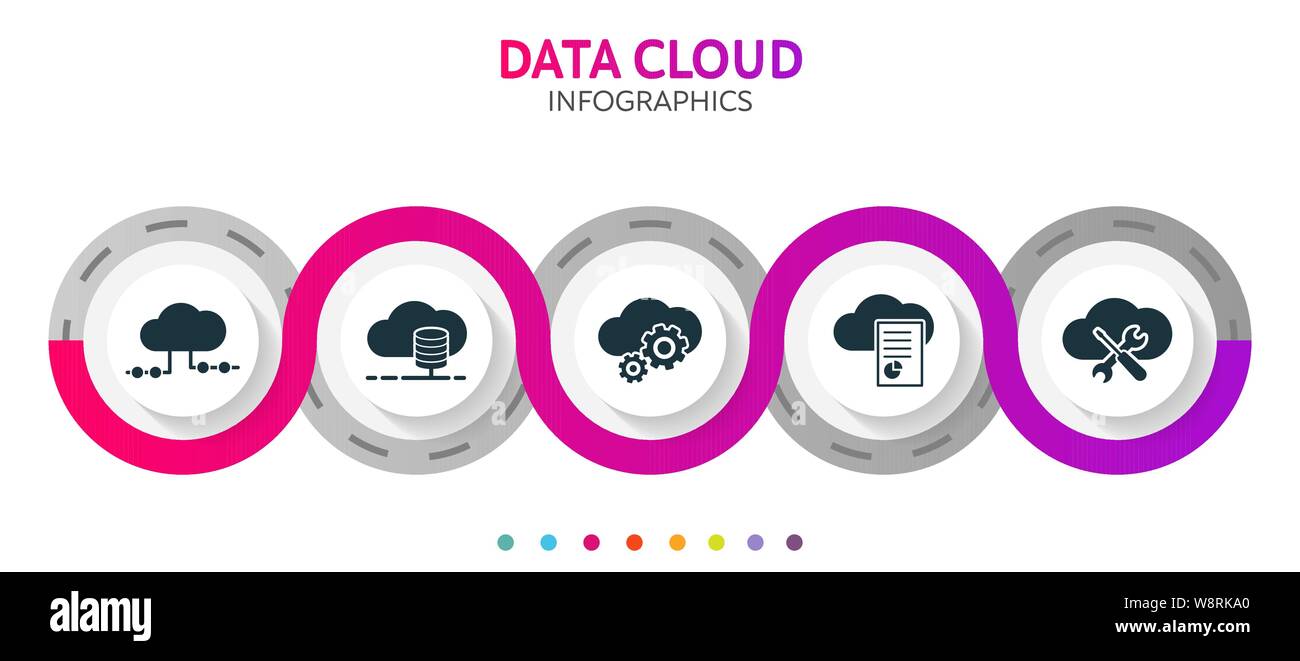 DATA CLOUD
INFOGRAPHICS

alamy

W8RKA0
www.alamy.com