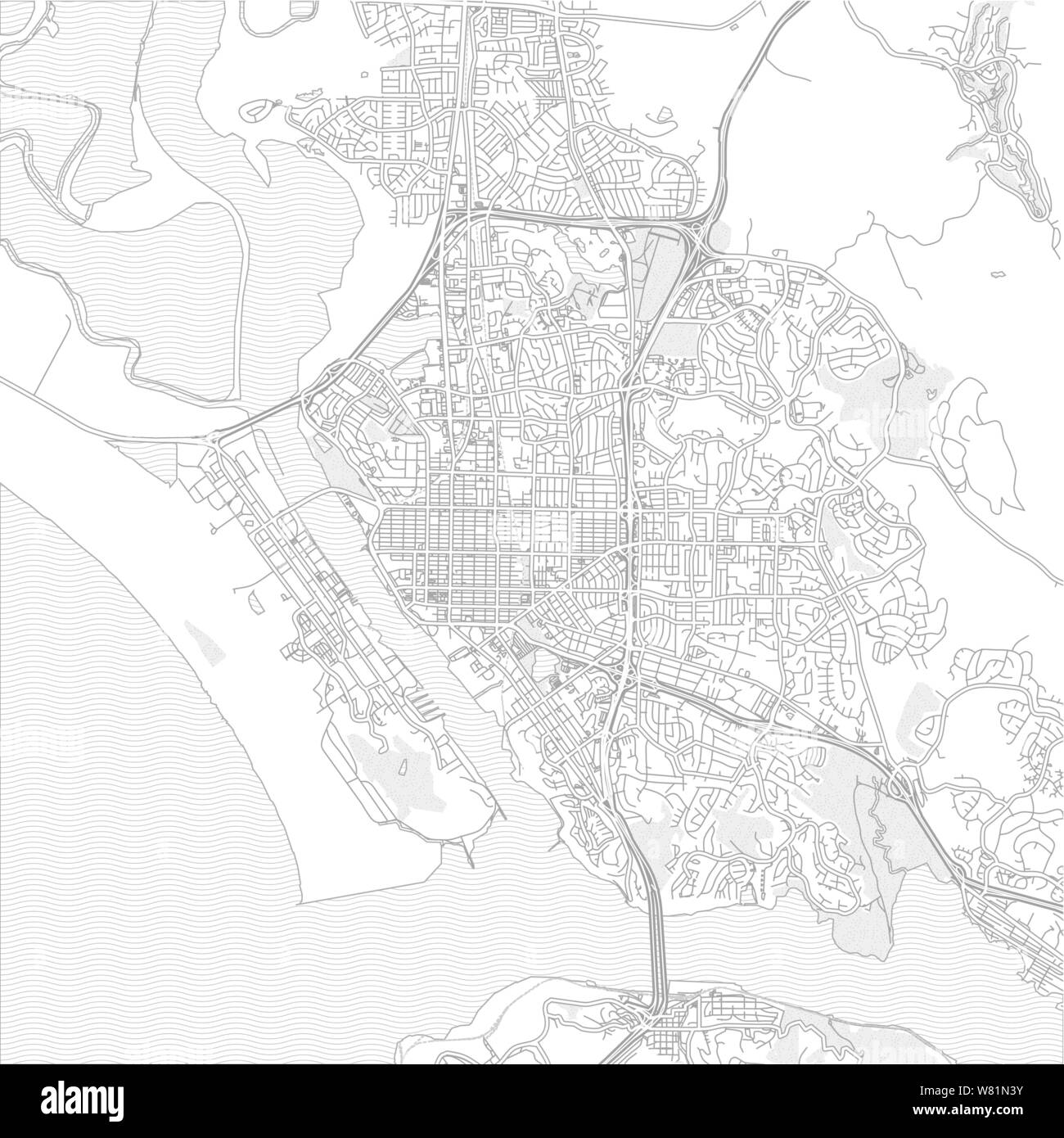 alamy

Image ID: W81N3Y
www.alamy.com