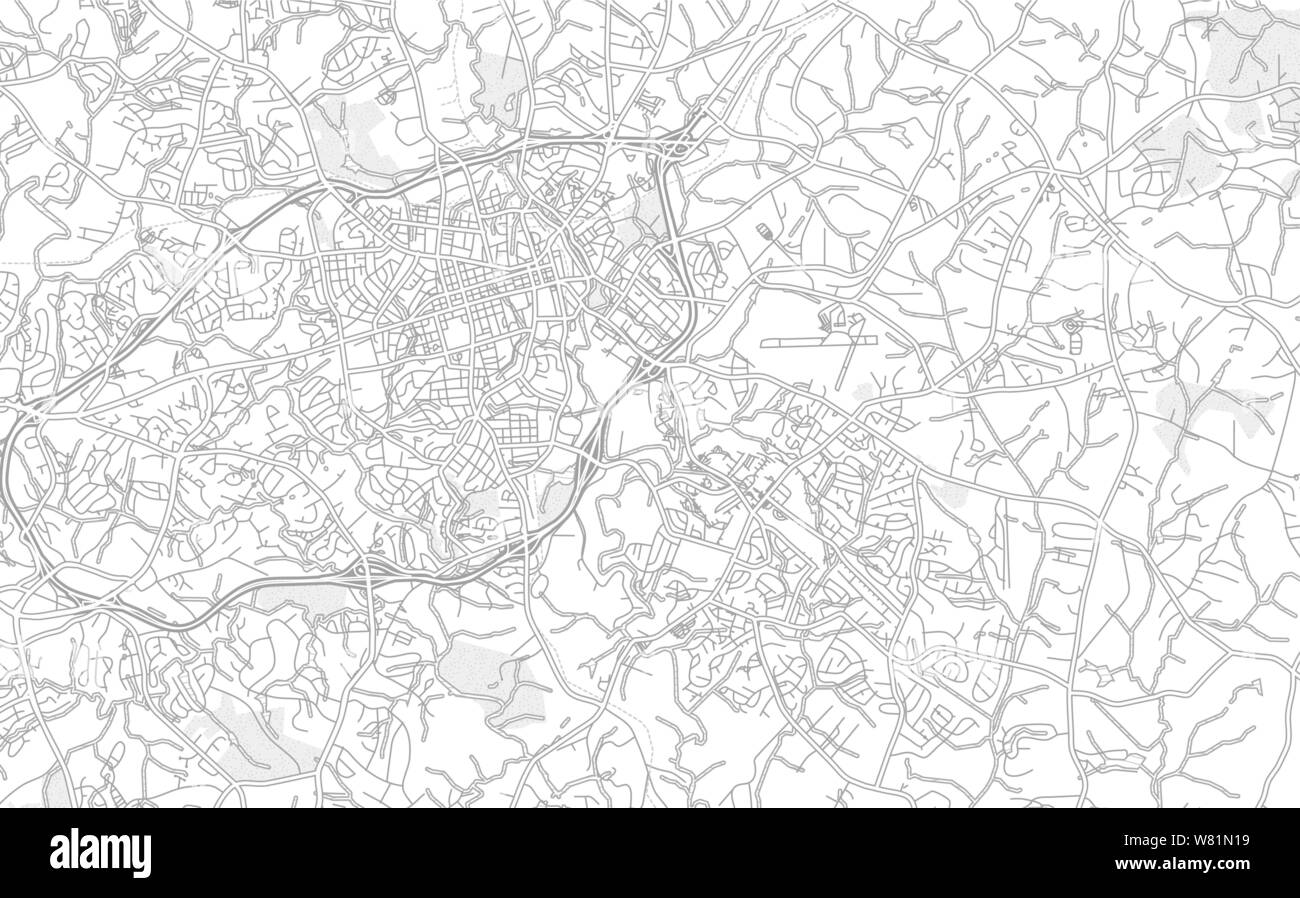 alamy

Image ID: W81N19
www.alamy.com