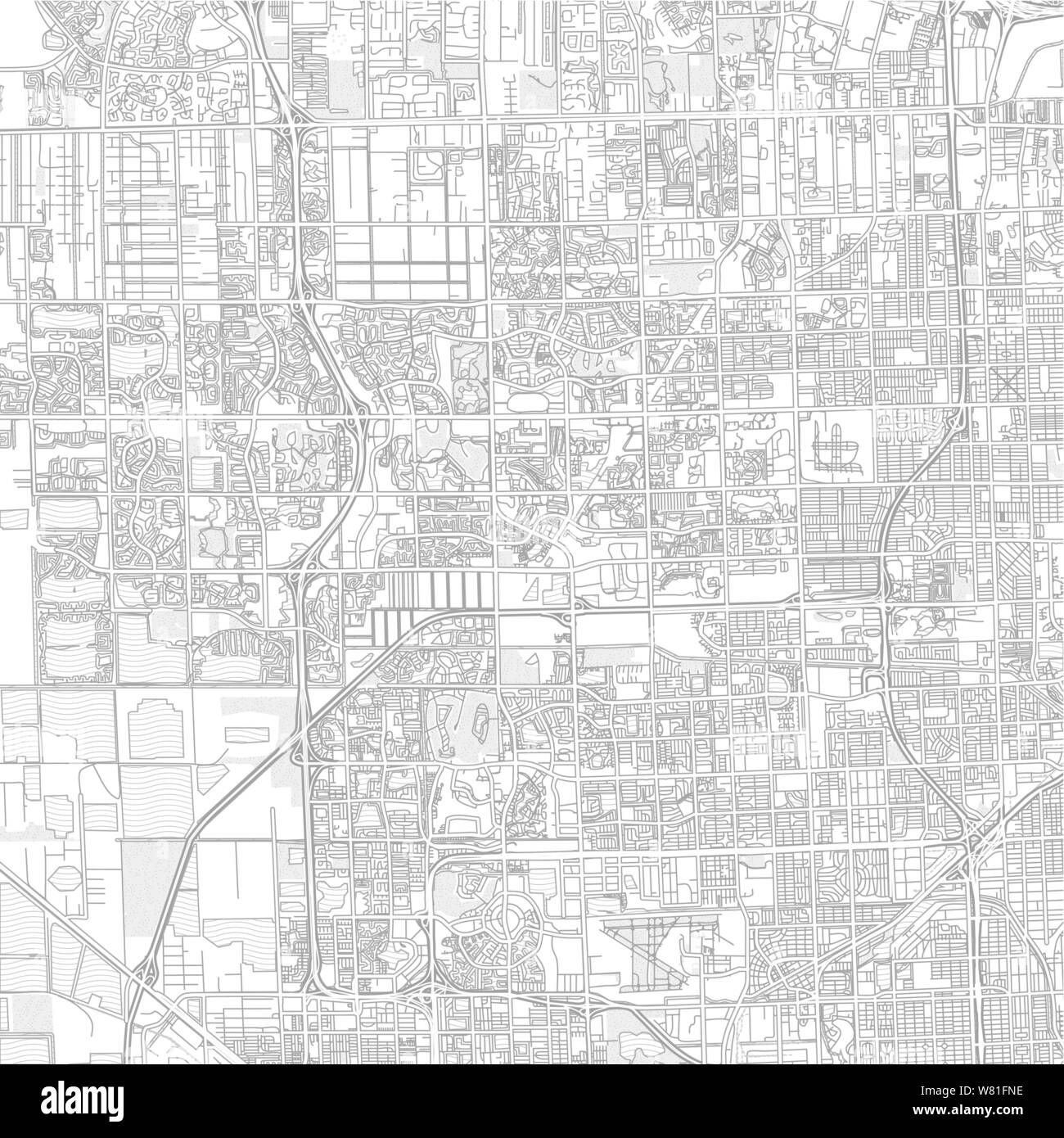 alamy

Image ID: W81FNE
www.alamy.com