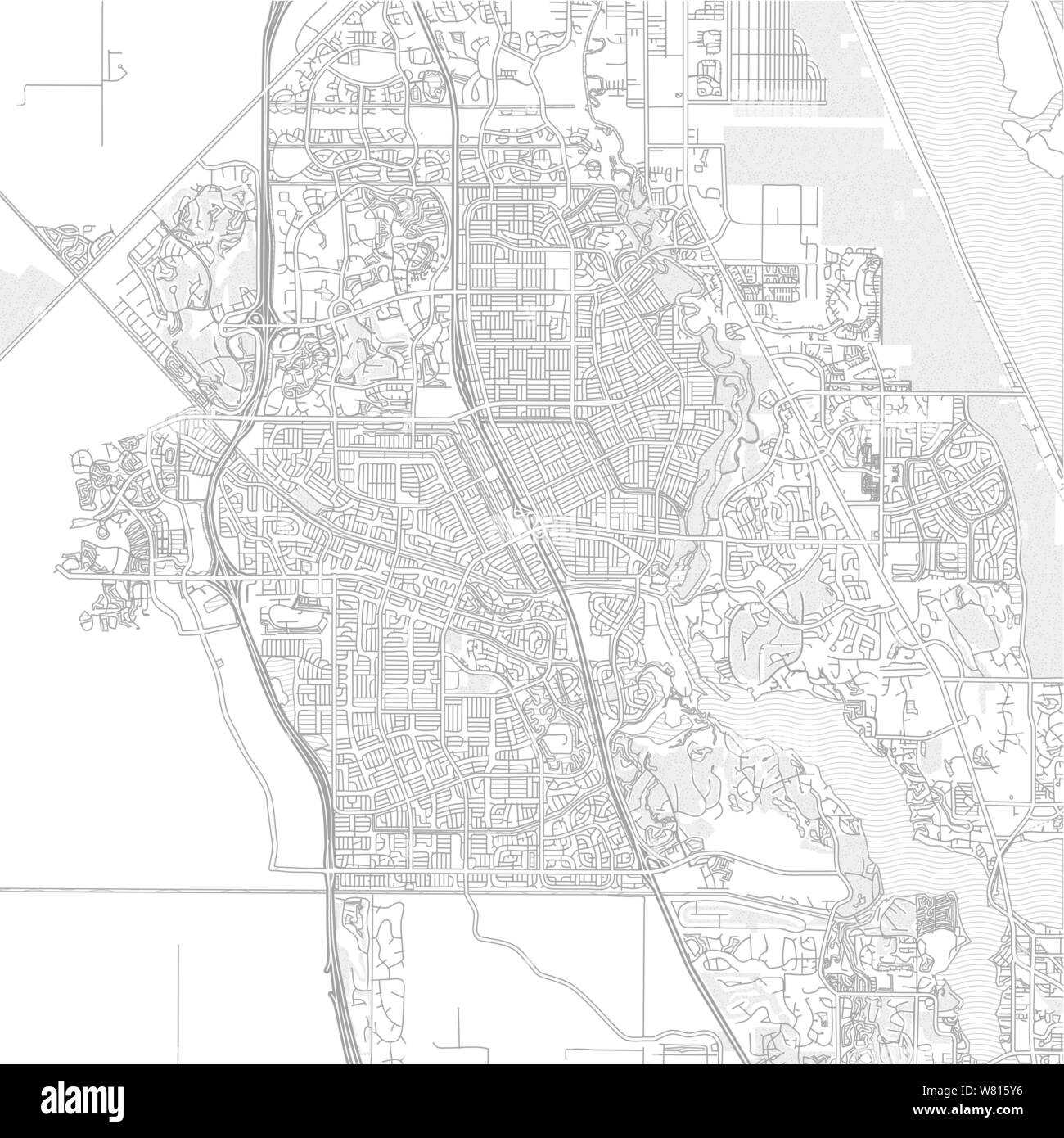 alamy

Image ID: W815Y6
www.alamy.com