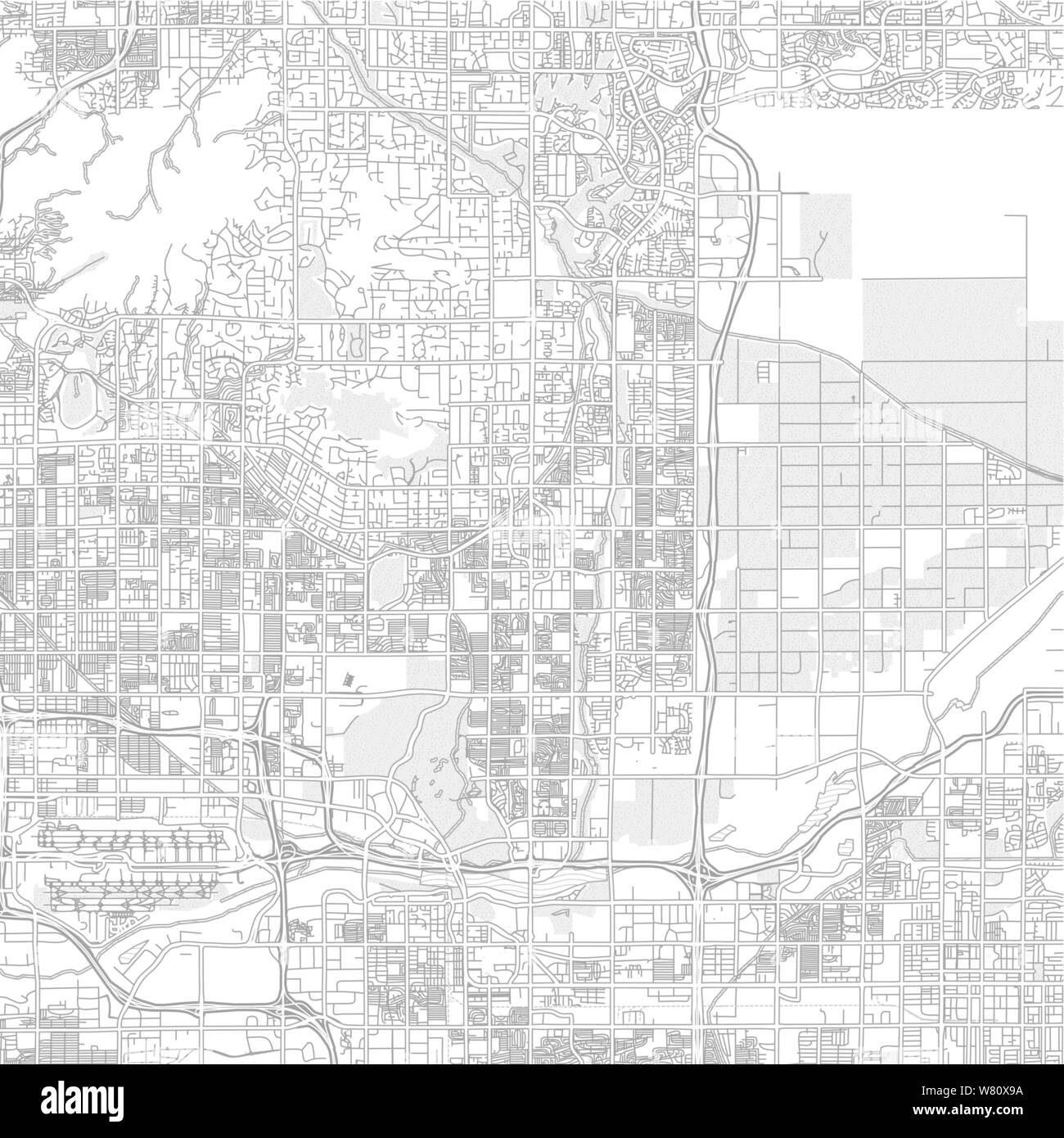 alamy

Image ID: W80X9A
www.alamy.com