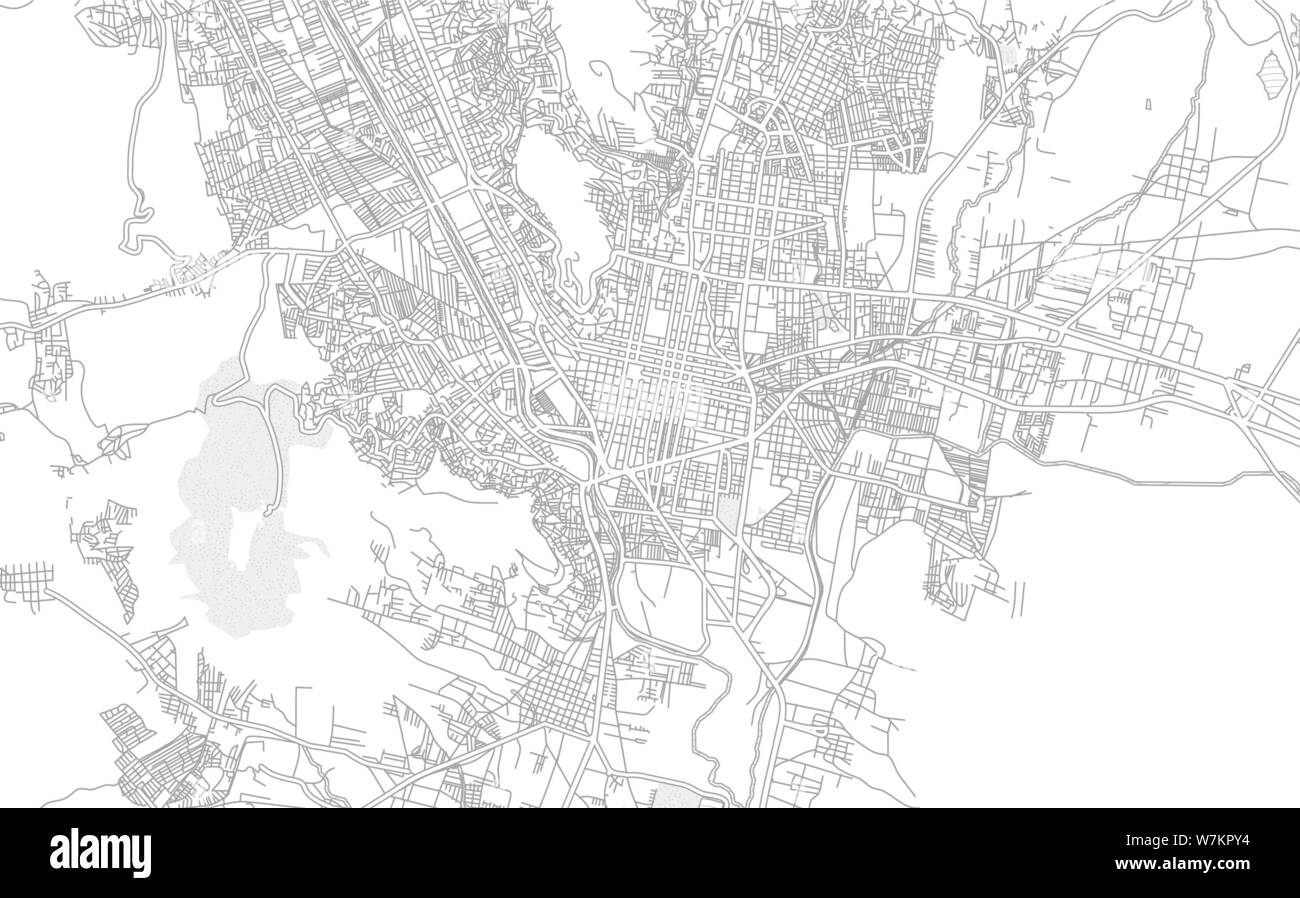 alamy

Image ID: W7KPY4
www.alamy.com