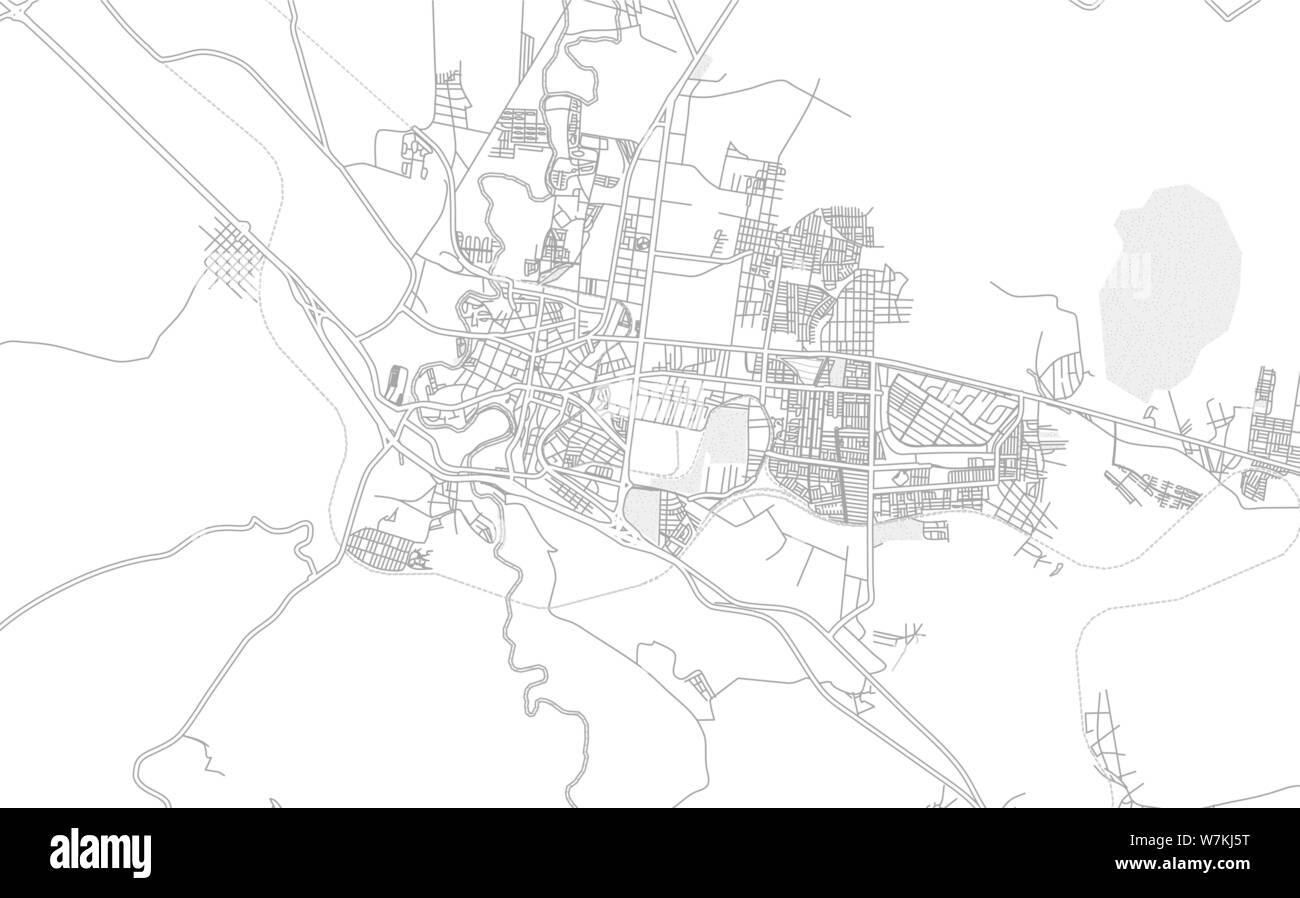 alamy

Image ID: W7KJ5T
www.alamy.com