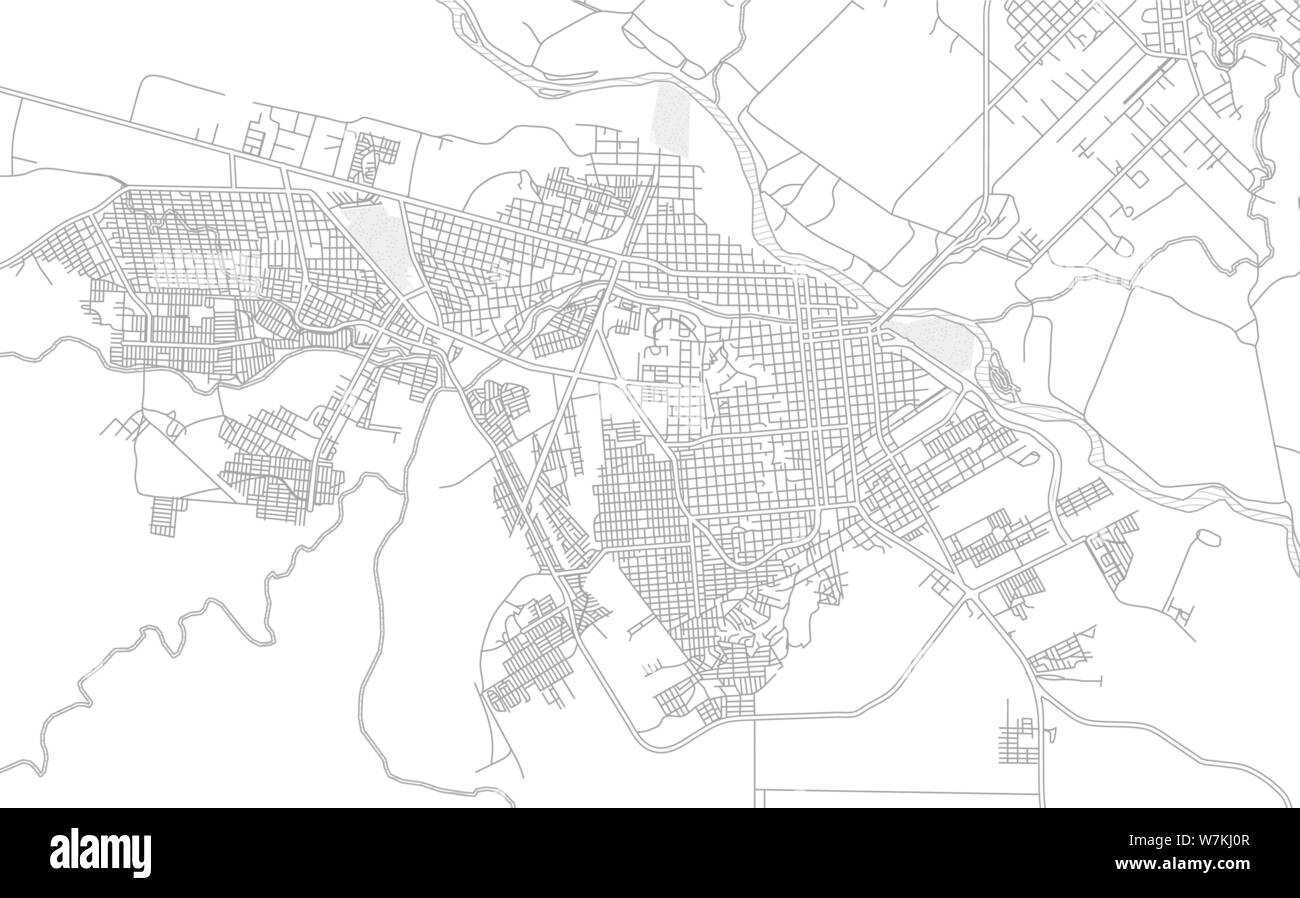 alamy

Image ID: W7KJ0R
www.alamy.com