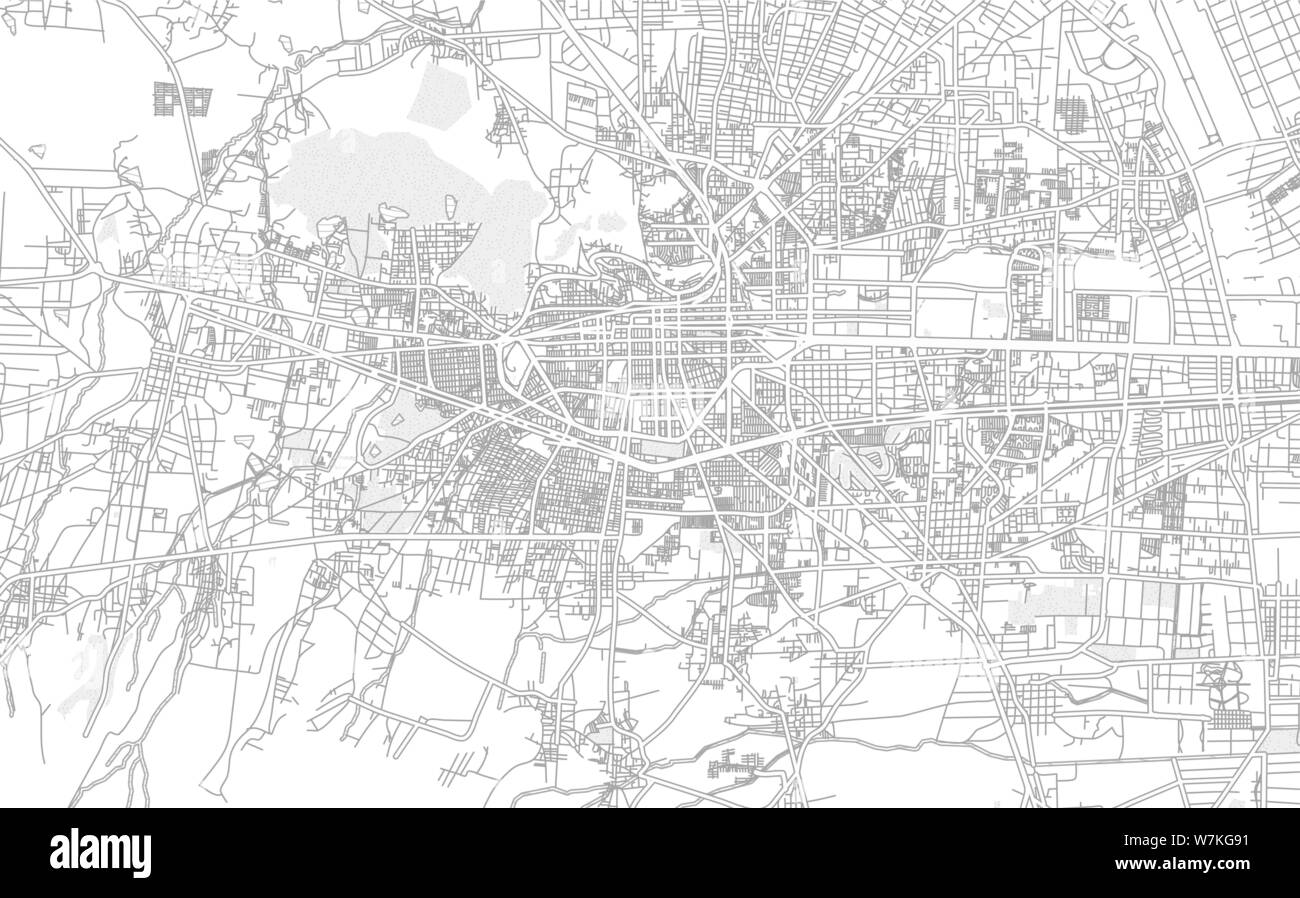 alamy

Image ID: W7KG91
www.alamy.com