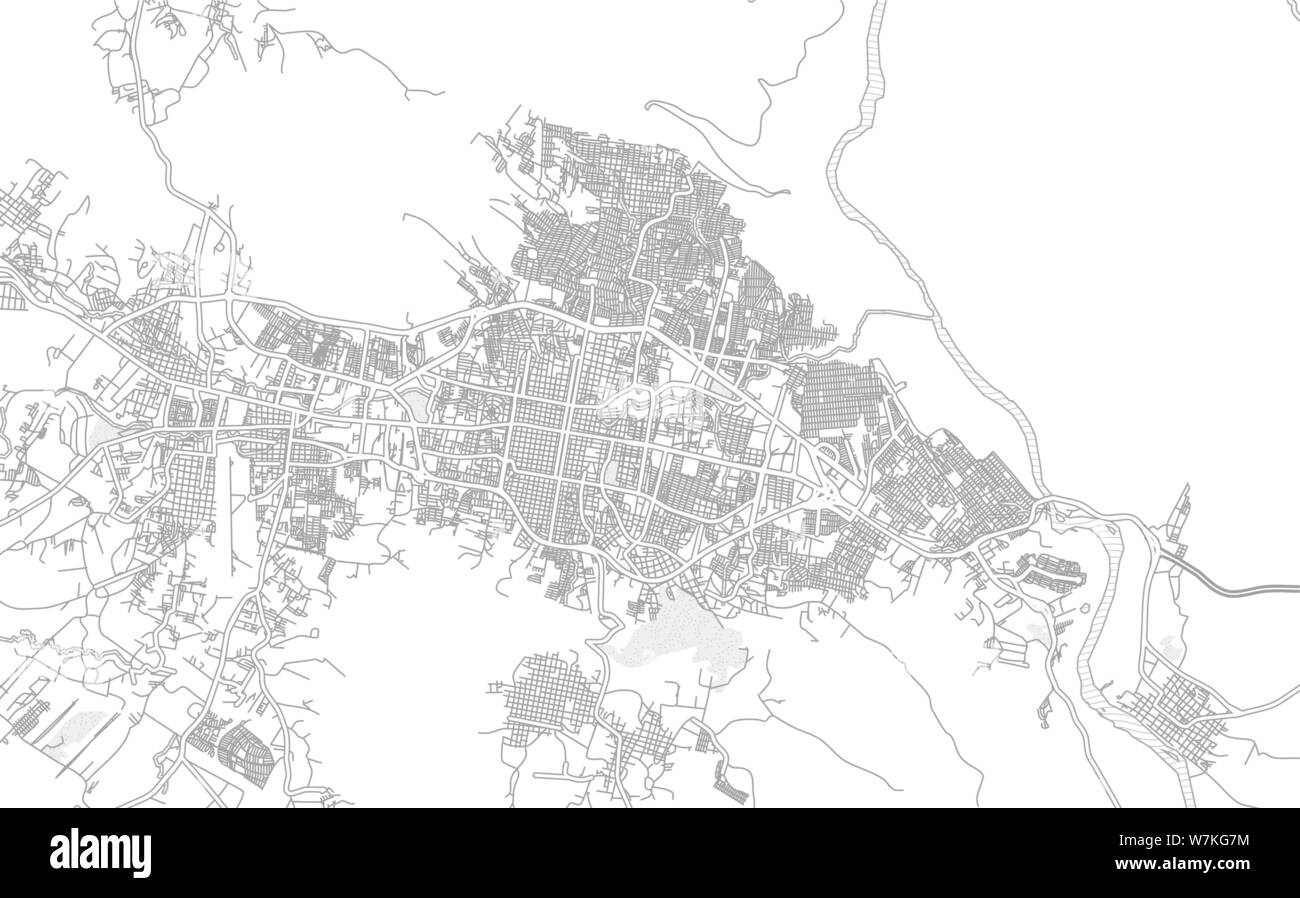 alamy

Image ID: W7KG7M
www.alamy.com