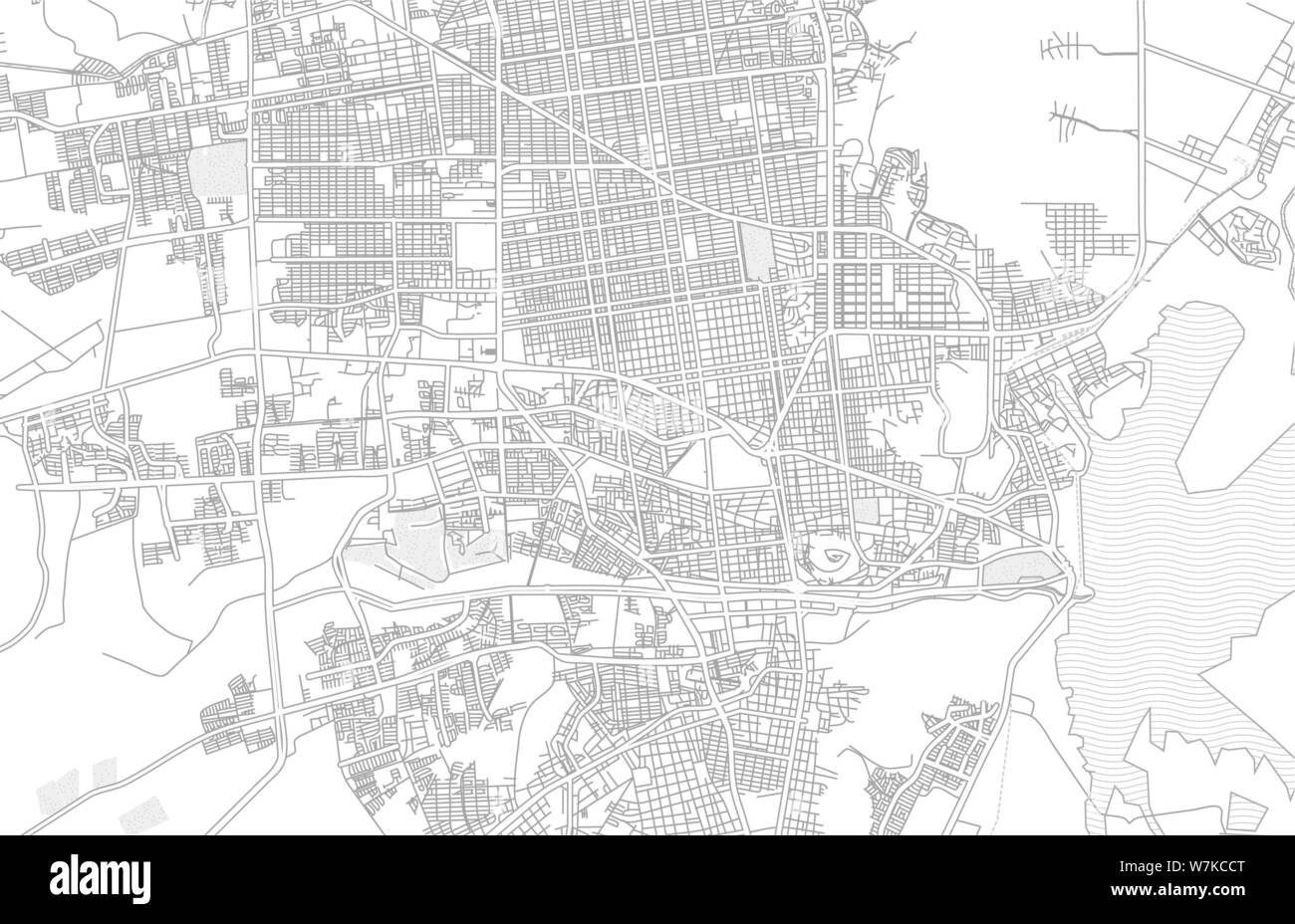 alamy

Image ID: W7KCCT
www.alamy.com