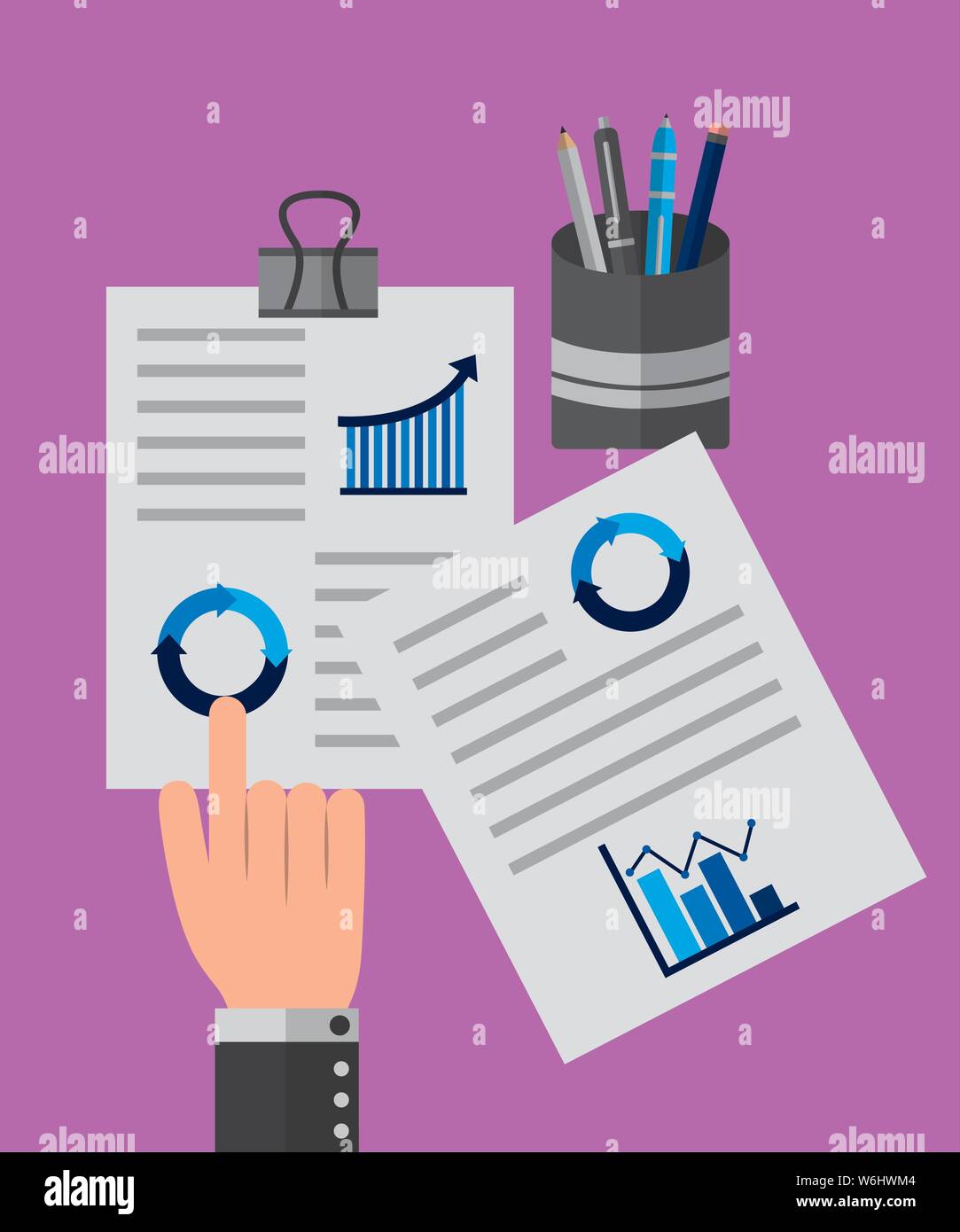 alamy

alamy

alamy

alamy

alamy

alamy

alamy

alamy

Image ID: W6HWM4
www.alamy.com