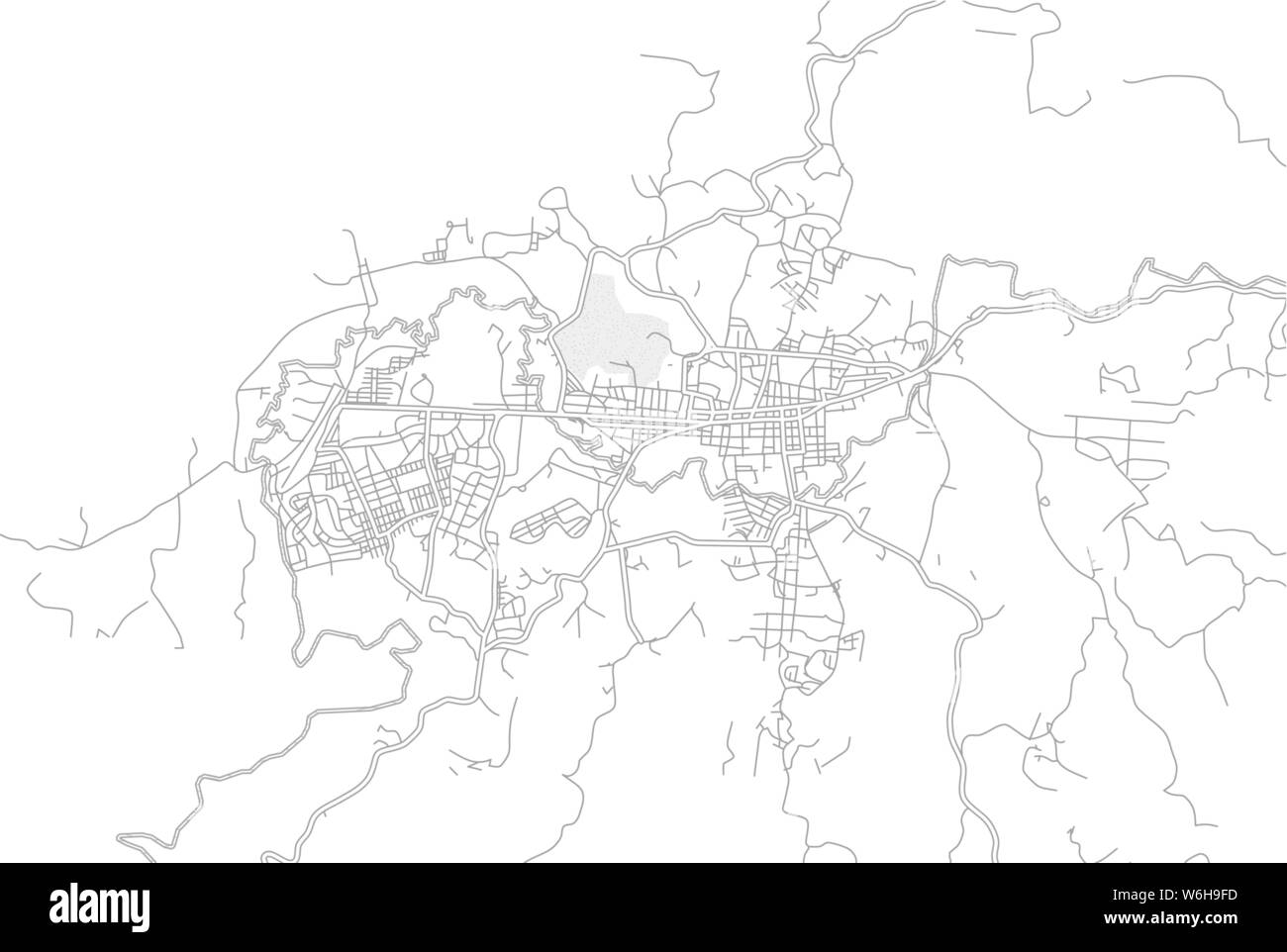 alamy

Image ID: W6H9FD
www.alamy.com