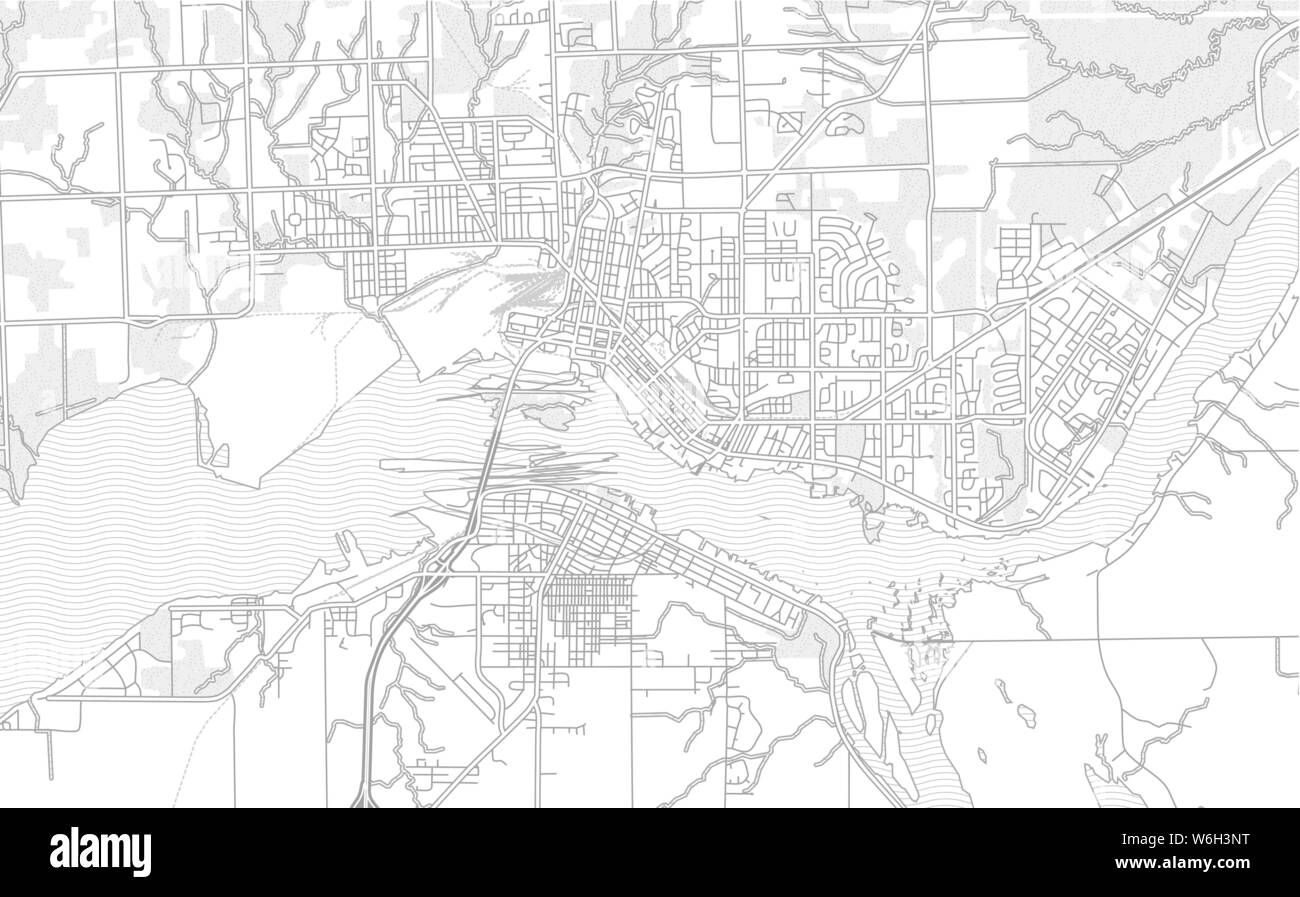 alamy

Image ID: W6H3NT
www.alamy.com