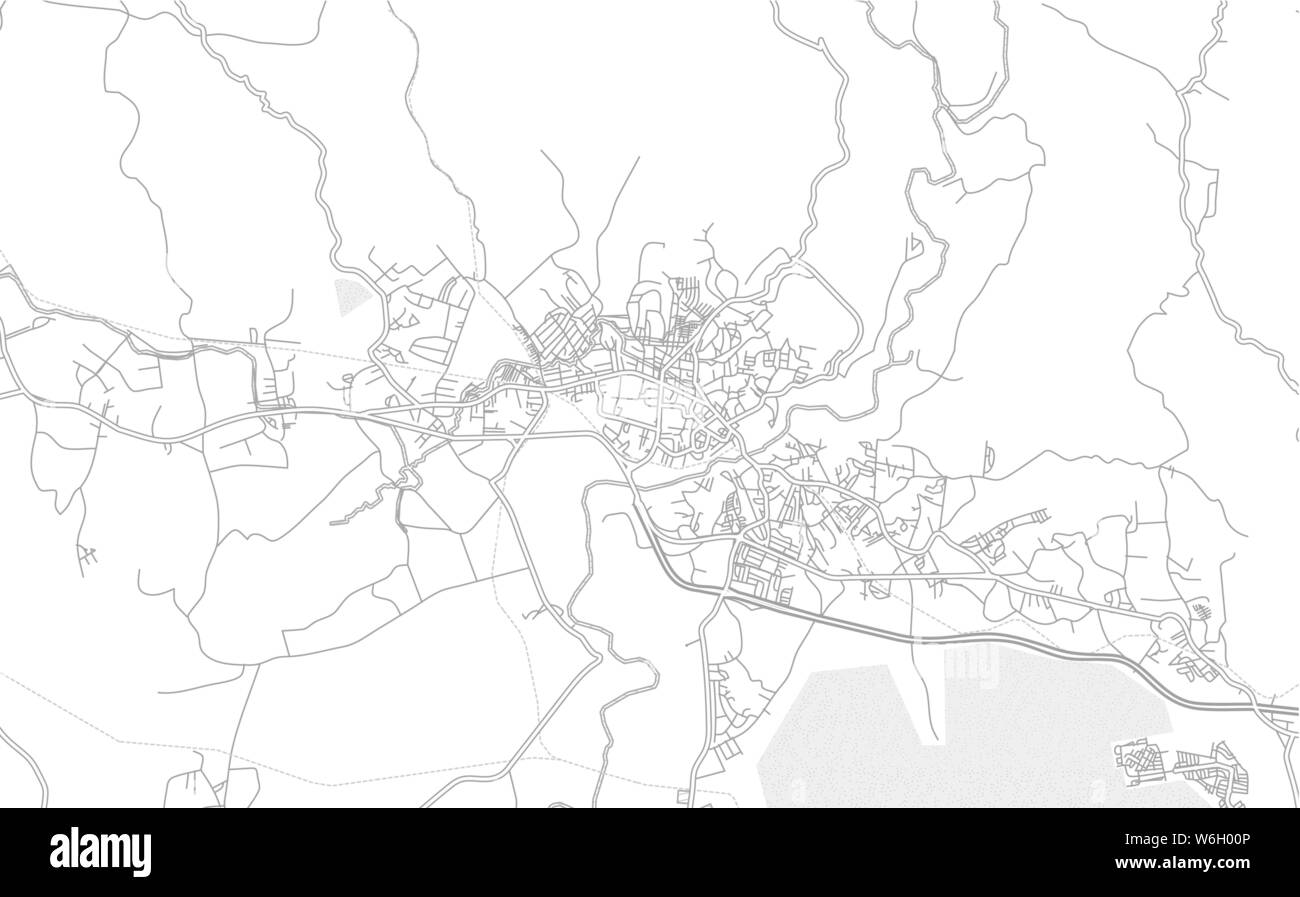 alamy

Image ID: W6H00P
www.alamy.com