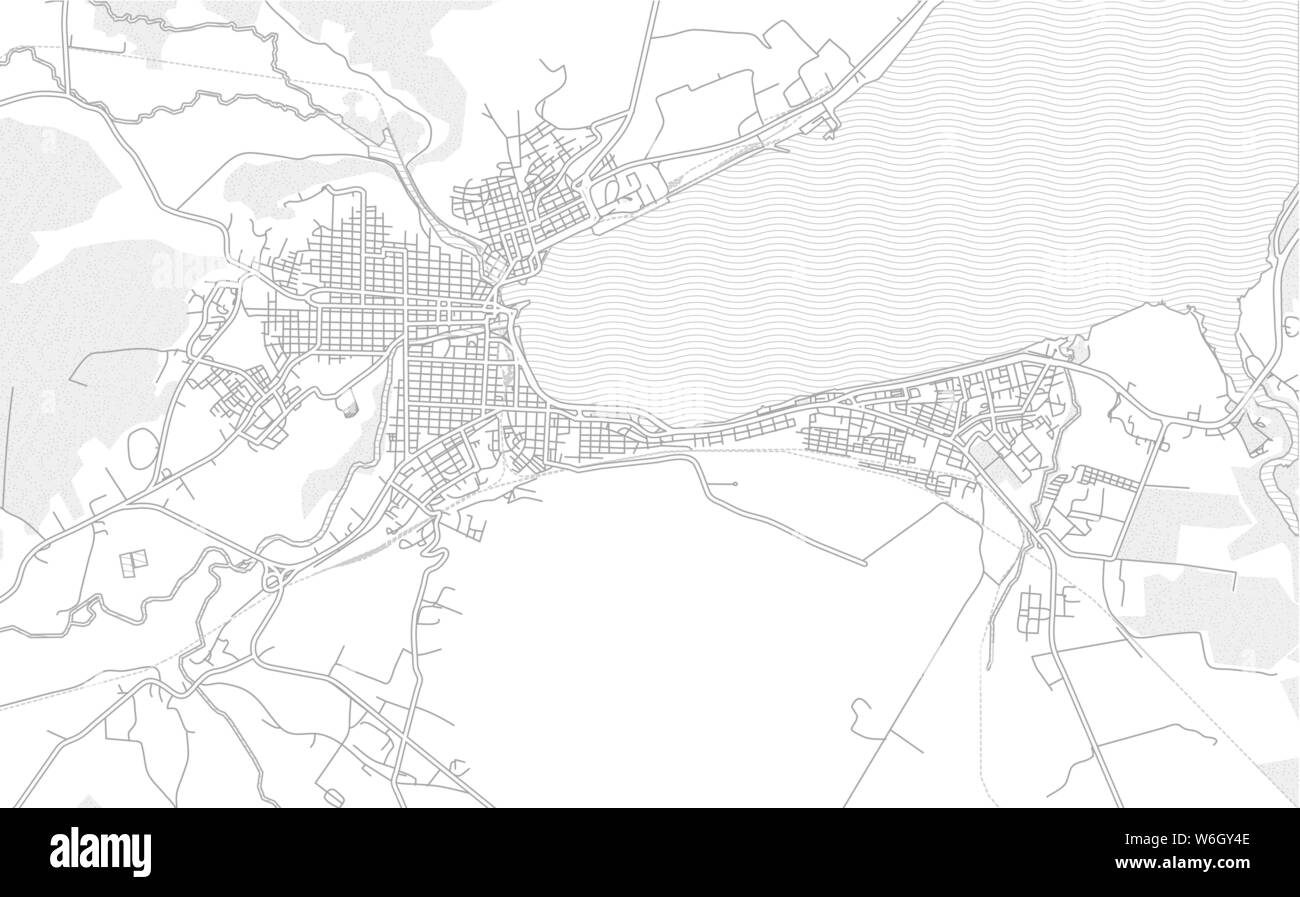 alamy

Image ID: W6GY4E
www.alamy.com