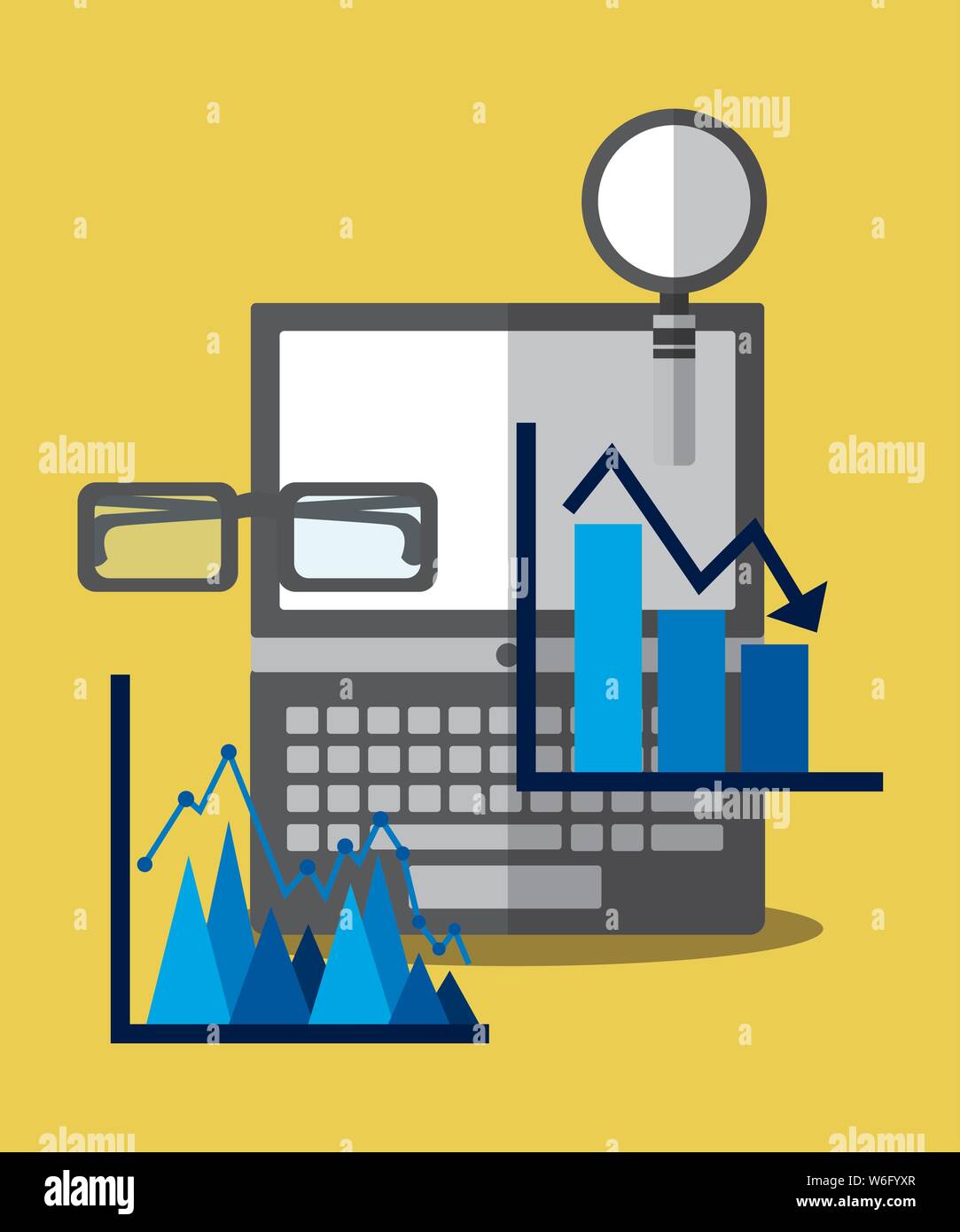 alamy
alamy
alamy
alamy
alamy
alamy
alamy
Image ID: W6FYXR
www.alamy.com