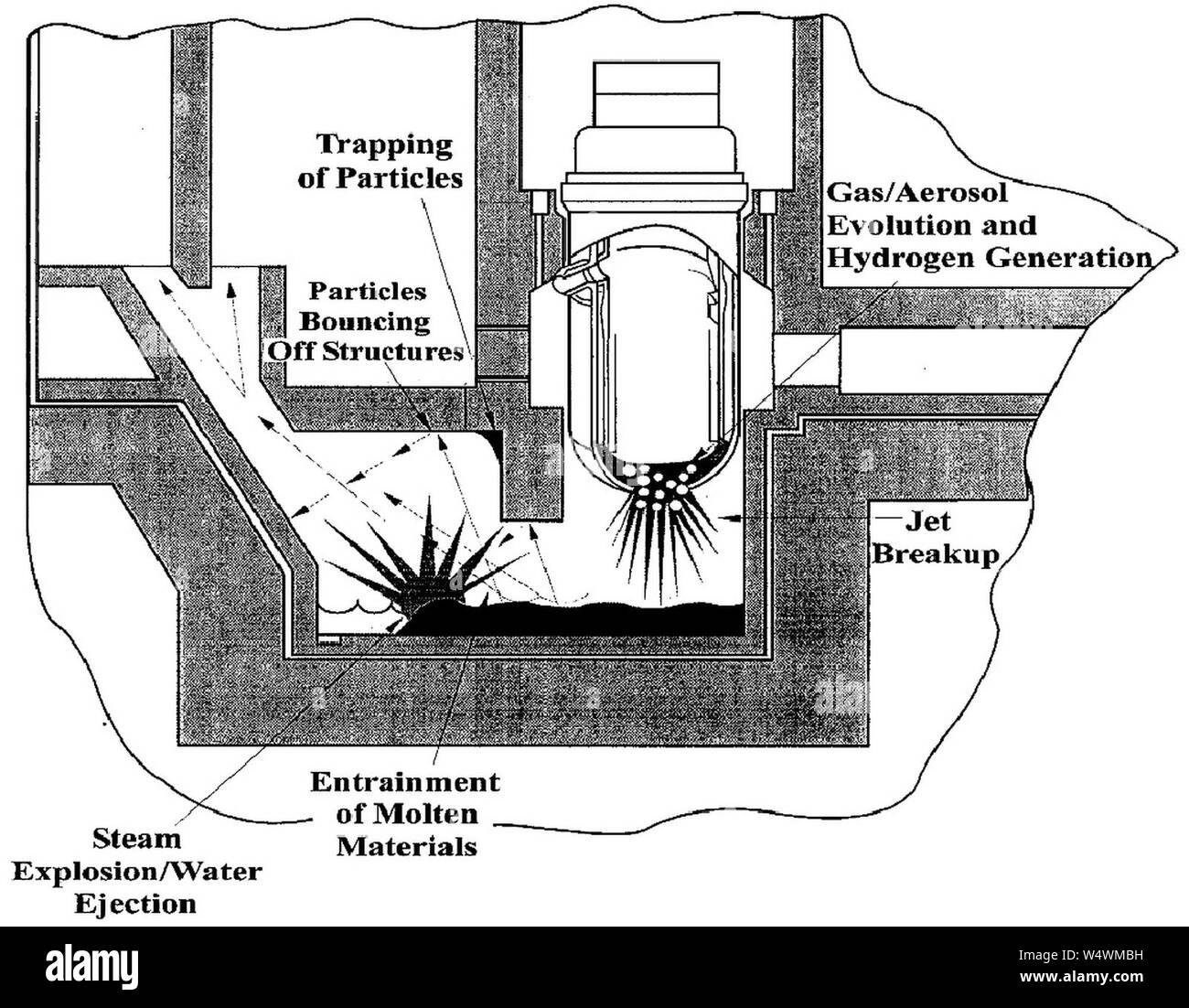 Trapping of Particles

Gas/Aerosol Evolution and Hydrogen Generation

Particles Bouncing Off Structures

Jet Breakup

Entrainment of Molten Materials

Steam Explosion/Water Ejection

alamy

Image ID: W4WMBH
www.alamy.com