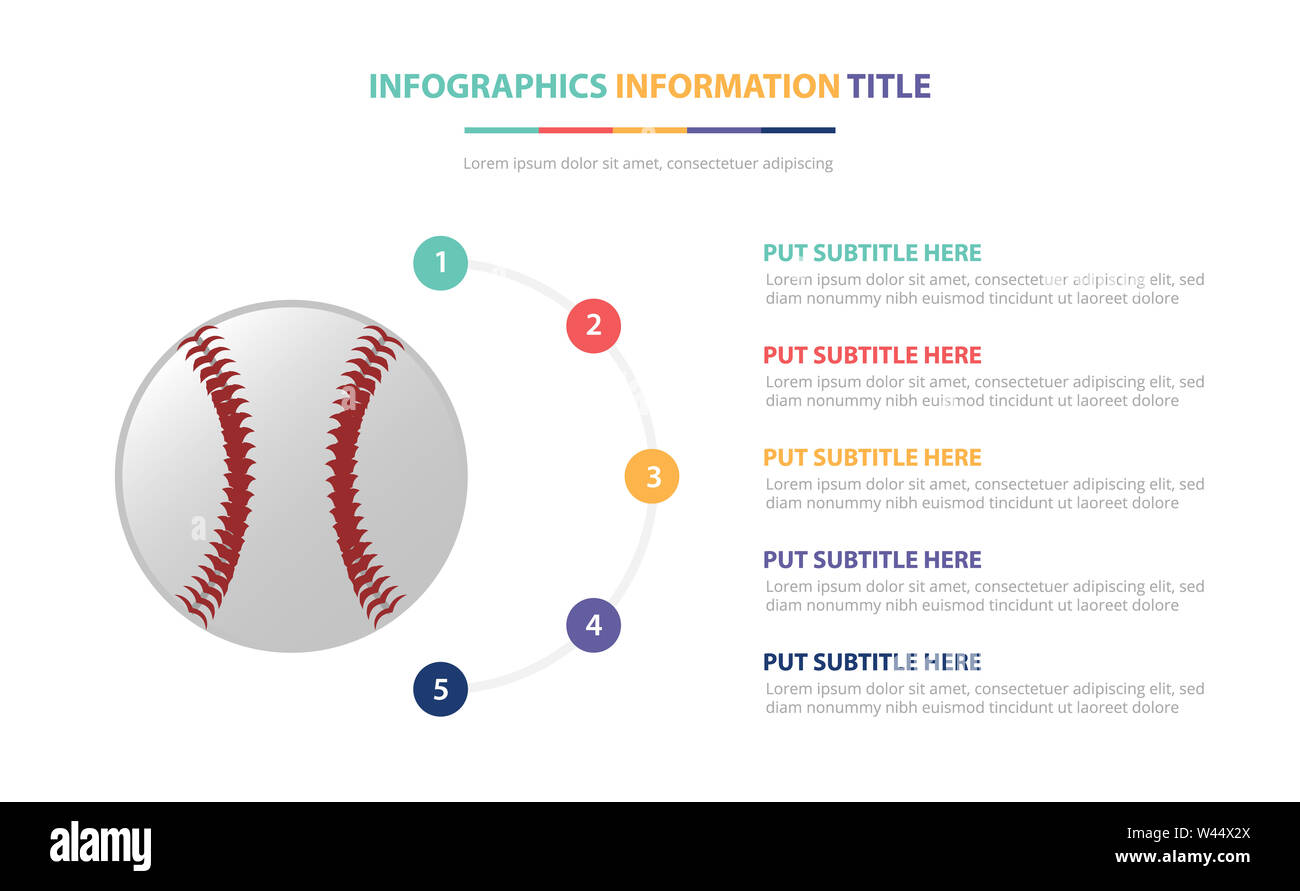 INFOGRAPHICS INFORMATION TITLE

Lorem ipsum dolor sit amet, consectetuer adipiscing

1

2

3

4

5

PUT SUBTITLE HERE
Lorem ipsum dolor sit amet, consectetuer adipiscing elit, sed diam nonummy nibh euismod tincidunt ut laoreet dolore

PUT SUBTITLE HERE
Lorem ipsum dolor sit amet, consectetuer adipiscing elit, sed diam nonummy nibh euismod tincidunt ut laoreet dolore

PUT SUBTITLE HERE
Lorem ipsum dolor sit amet, consectetuer adipiscing elit, sed diam nonummy nibh euismod tincidunt ut laoreet dolore

PUT SUBTITLE HERE
Lorem ipsum dolor sit amet, consectetuer adipiscing elit, sed diam nonummy nibh euismod tincidunt ut laoreet dolore

PUT SUBTITLE HERE
Lorem ipsum dolor sit amet, consectetuer adipiscing elit, sed diam nonummy nibh euismod tincidunt ut laoreet dolore

alamy

W44X2X
www.alamy.com