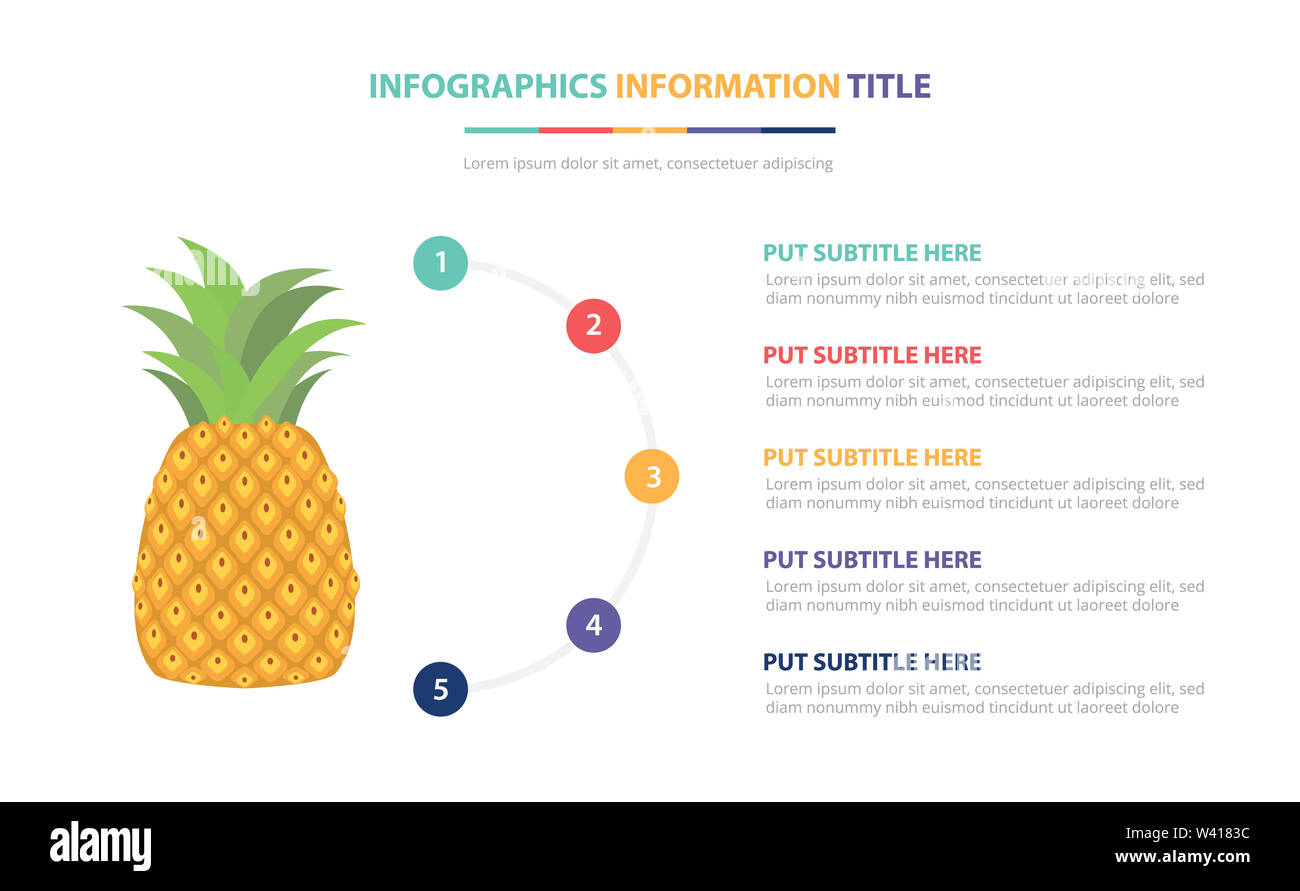 INFOGRAPHICS INFORMATION TITLE

Lorem ipsum dolor sit amet, consectetuer adipiscing

1

2

3

4

5

PUT SUBTITLE HERE
Lorem ipsum dolor sit amet, consectetuer adipiscing elit, sed diam nonummy nibh euismod tincidunt ut laoreet dolore

PUT SUBTITLE HERE
Lorem ipsum dolor sit amet, consectetuer adipiscing elit, sed diam nonummy nibh euismod tincidunt ut laoreet dolore

PUT SUBTITLE HERE
Lorem ipsum dolor sit amet, consectetuer adipiscing elit, sed diam nonummy nibh euismod tincidunt ut laoreet dolore

PUT SUBTITLE HERE
Lorem ipsum dolor sit amet, consectetuer adipiscing elit, sed diam nonummy nibh euismod tincidunt ut laoreet dolore

PUT SUBTITLE HERE
Lorem ipsum dolor sit amet, consectetuer adipiscing elit, sed diam nonummy nibh euismod tincidunt ut laoreet dolore

alamy

W4183C
www.alamy.com