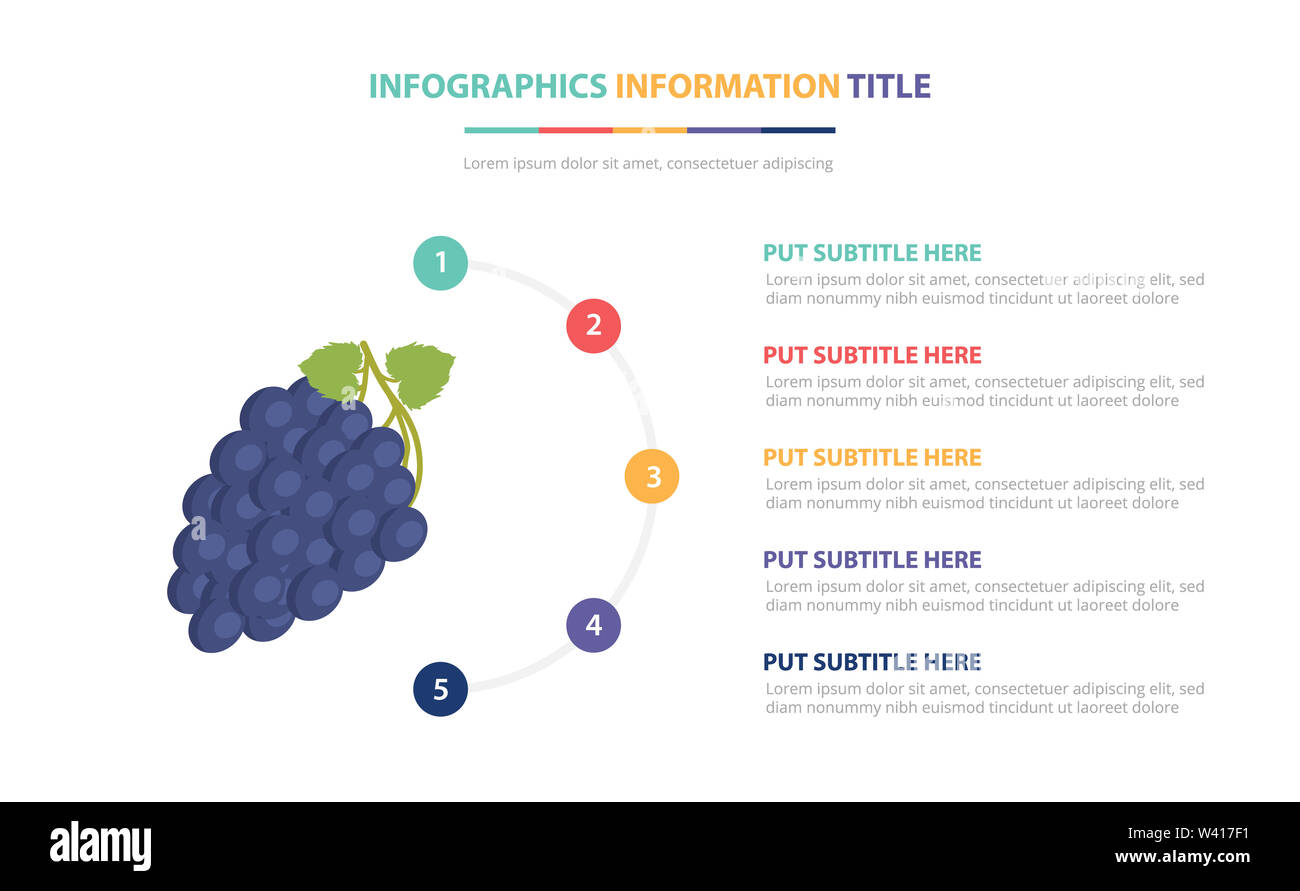 INFOGRAPHICS INFORMATION TITLE

Lorem ipsum dolor sit amet, consectetuer adipiscing

1

2

3

4

5

PUT SUBTITLE HERE
Lorem ipsum dolor sit amet, consectetuer adipiscing elit, sed diam nonummy nibh euismod tincidunt ut laoreet dolore

PUT SUBTITLE HERE
Lorem ipsum dolor sit amet, consectetuer adipiscing elit, sed diam nonummy nibh euismod tincidunt ut laoreet dolore

PUT SUBTITLE HERE
Lorem ipsum dolor sit amet, consectetuer adipiscing elit, sed diam nonummy nibh euismod tincidunt ut laoreet dolore

PUT SUBTITLE HERE
Lorem ipsum dolor sit amet, consectetuer adipiscing elit, sed diam nonummy nibh euismod tincidunt ut laoreet dolore

PUT SUBTITLE HERE
Lorem ipsum dolor sit amet, consectetuer adipiscing elit, sed diam nonummy nibh euismod tincidunt ut laoreet dolore

alamy

W417F1
www.alamy.com