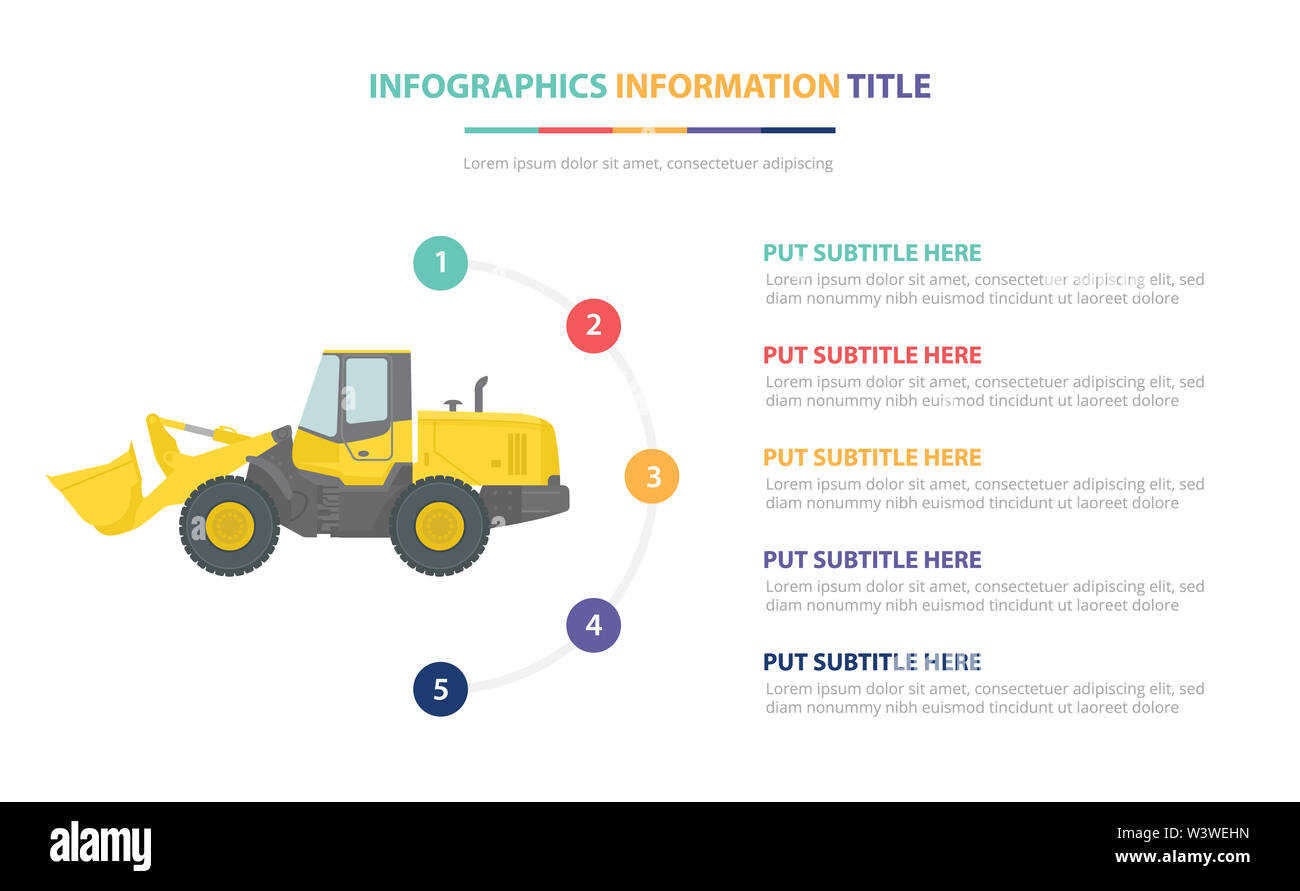 INFOGRAPHICS INFORMATION TITLE

Lorem ipsum dolor sit amet, consectetuer adipiscing

1

2

3

4

5

PUT SUBTITLE HERE
Lorem ipsum dolor sit amet, consectetuer adipiscing elit, sed diam nonummy nibh euismod tincidunt ut laoreet dolore

PUT SUBTITLE HERE
Lorem ipsum dolor sit amet, consectetuer adipiscing elit, sed diam nonummy nibh euismod tincidunt ut laoreet dolore

PUT SUBTITLE HERE
Lorem ipsum dolor sit amet, consectetuer adipiscing elit, sed diam nonummy nibh euismod tincidunt ut laoreet dolore

PUT SUBTITLE HERE
Lorem ipsum dolor sit amet, consectetuer adipiscing elit, sed diam nonummy nibh euismod tincidunt ut laoreet dolore

PUT SUBTITLE HERE
Lorem ipsum dolor sit amet, consectetuer adipiscing elit, sed diam nonummy nibh euismod tincidunt ut laoreet dolore

alamy

Image ID: W3WEHN
www.alamy.com