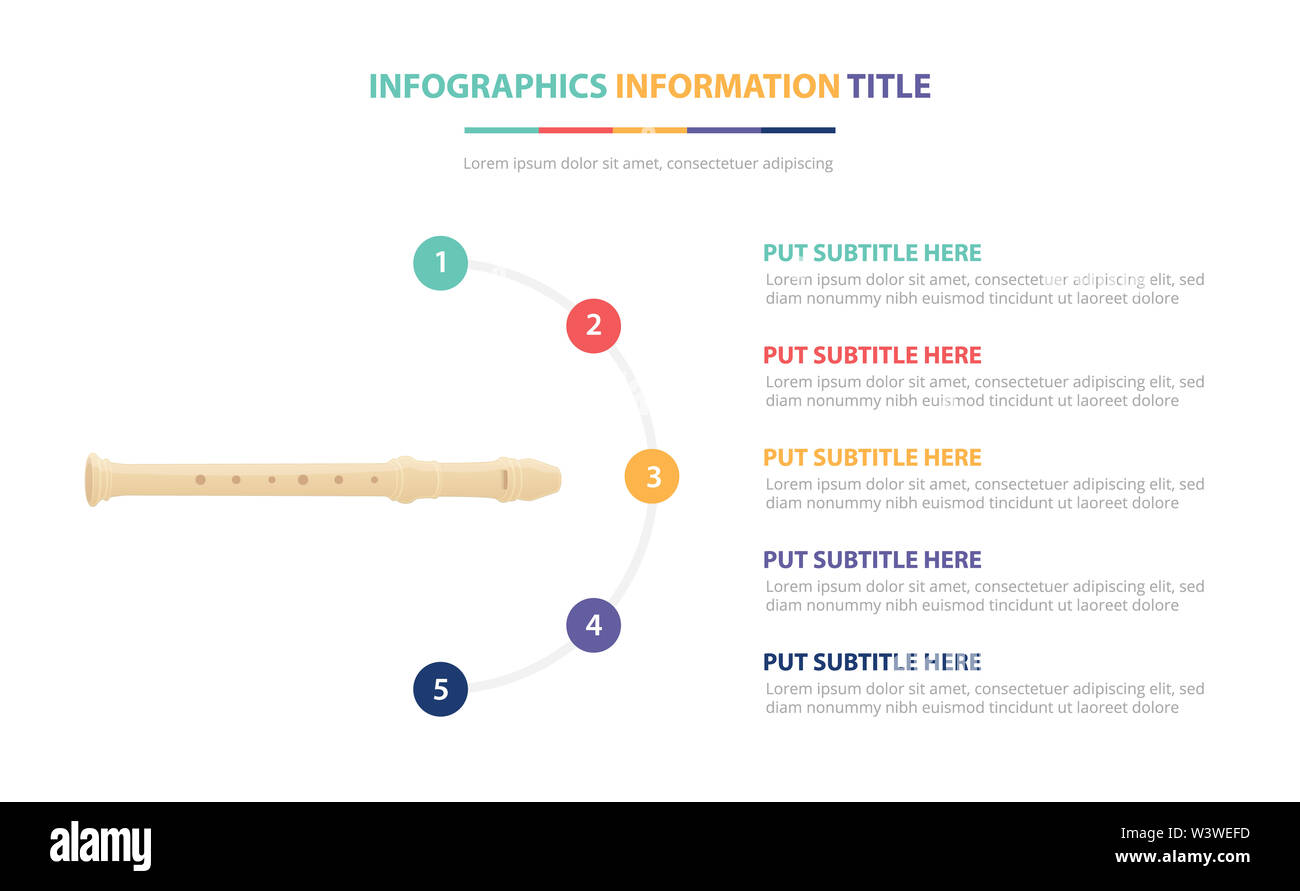 INFOGRAPHICS INFORMATION TITLE

Lorem ipsum dolor sit amet, consectetuer adipiscing

1

2

3

4

5

PUT SUBTITLE HERE
Lorem ipsum dolor sit amet, consectetuer adipiscing elit, sed diam nonummy nibh euismod tincidunt ut laoreet dolore

PUT SUBTITLE HERE
Lorem ipsum dolor sit amet, consectetuer adipiscing elit, sed diam nonummy nibh euismod tincidunt ut laoreet dolore

PUT SUBTITLE HERE
Lorem ipsum dolor sit amet, consectetuer adipiscing elit, sed diam nonummy nibh euismod tincidunt ut laoreet dolore

PUT SUBTITLE HERE
Lorem ipsum dolor sit amet, consectetuer adipiscing elit, sed diam nonummy nibh euismod tincidunt ut laoreet dolore

PUT SUBTITLE HERE
Lorem ipsum dolor sit amet, consectetuer adipiscing elit, sed diam nonummy nibh euismod tincidunt ut laoreet dolore

alamy

Image ID: W3WEFD
www.alamy.com