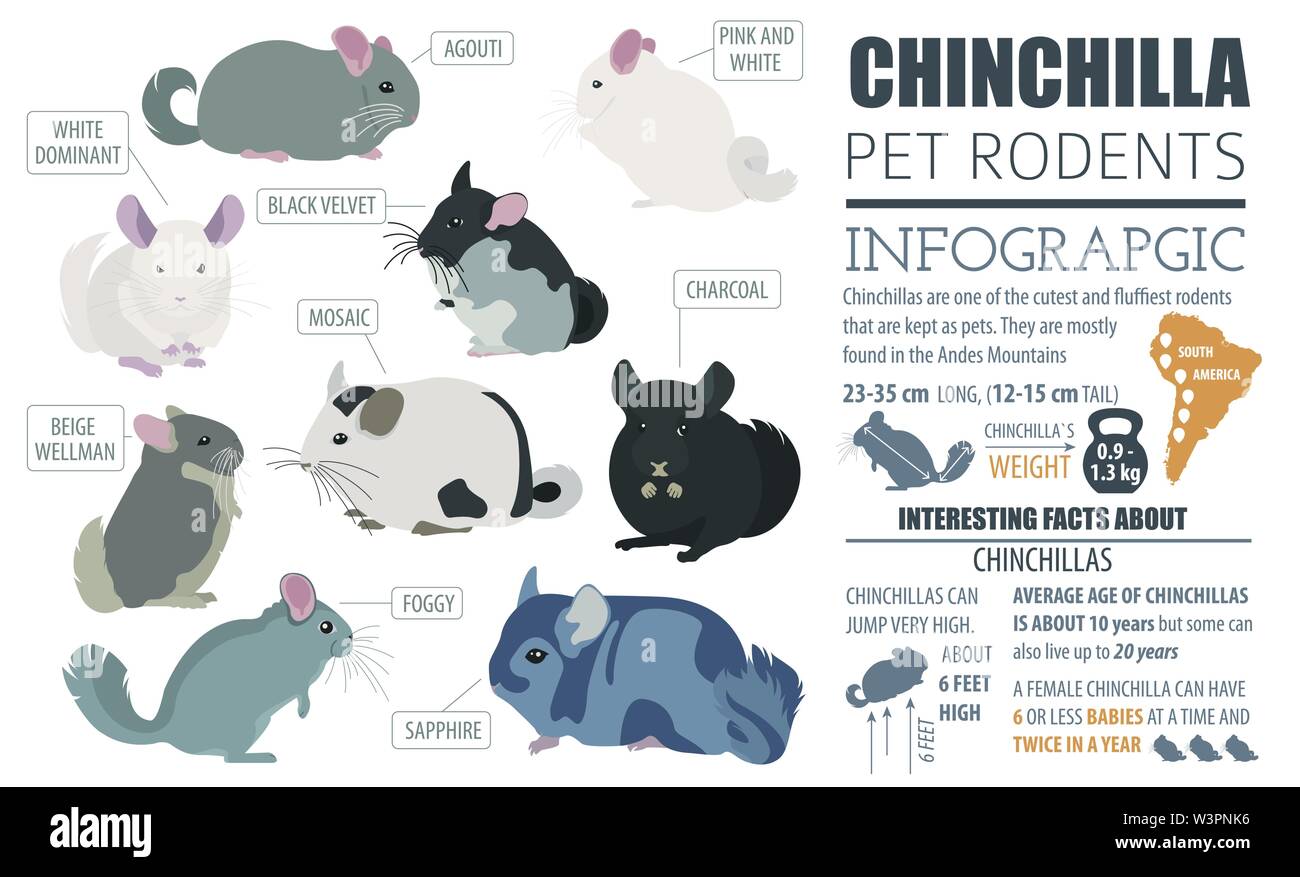 AGOUTI

PINK AND WHITE

WHITE DOMINANT

BLACK VELVET

CHARCOAL

MOSAIC

BEIGE WELLMAN

FOGGY

SAPPHIRE

CHINCHILLA
PET RODENTS

INFOGRAPGIC

Chinchillas are one of the cutest and fluffiest rodents that are kept as pets. They are mostly found in the Andes Mountains

SOUTH AMERICA

23-35 cm LONG, (12-15 cm TAIL)

CHINCHILLA`S WEIGHT

0.9 - 1.3 kg

INTERESTING FACTS ABOUT CHINCHILLAS

CHINCHILLAS CAN JUMP VERY HIGH.

ABOUT 6 FEET HIGH

6 FEET

AVERAGE AGE OF CHINCHILLAS IS ABOUT 10 years but some can also live up to 20 years

A FEMALE CHINCHILLA CAN HAVE 6 OR LESS BABIES AT A TIME AND TWICE IN A YEAR

alamy

Image ID: W3PNK6
www.alamy.com