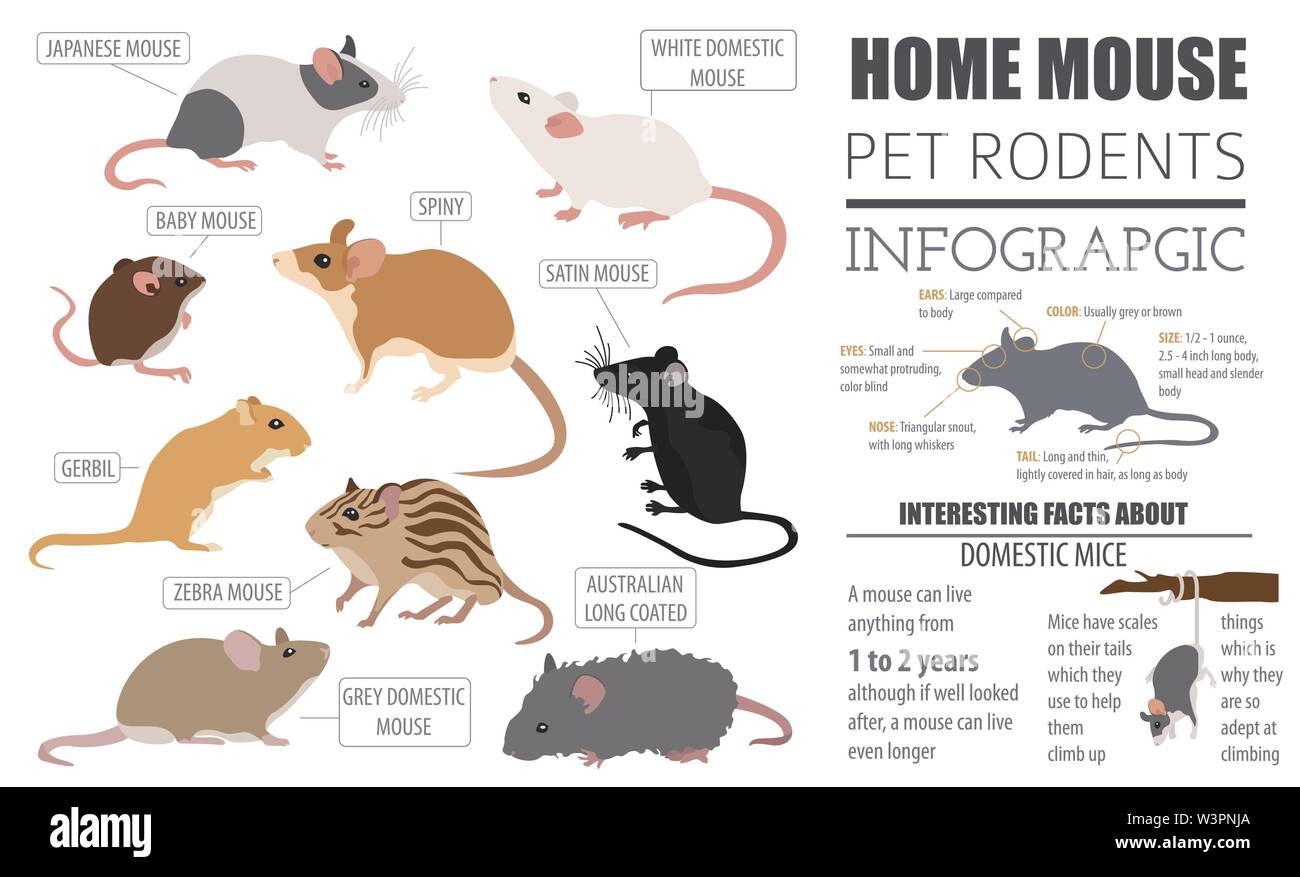 JAPANESE MOUSE

WHITE DOMESTIC MOUSE

BABY MOUSE

SPINY

SATIN MOUSE

GERBIL

ZEBRA MOUSE

AUSTRALIAN LONG COATED

GREY DOMESTIC MOUSE

HOME MOUSE

PET RODENTS

INFOGRAPGIC

EARS: Large compared to body

COLOR: Usually grey or brown

EYES: Small and somewhat protruding, color blind

SIZE: 1/2 - 1 ounce, 2.5 - 4 inch long body, small head and slender body

NOSE: Triangular snout, with long whiskers

TAIL: Long and thin, lightly covered in hair, as long as body

INTERESTING FACTS ABOUT

DOMESTIC MICE

A mouse can live anything from 1 to 2 years although if well looked after, a mouse can live even longer

Mice have scales on their tails which they use to help them climb up

things which is why they are so adept at climbing

alamy

Image ID: W3PNJA
www.alamy.com