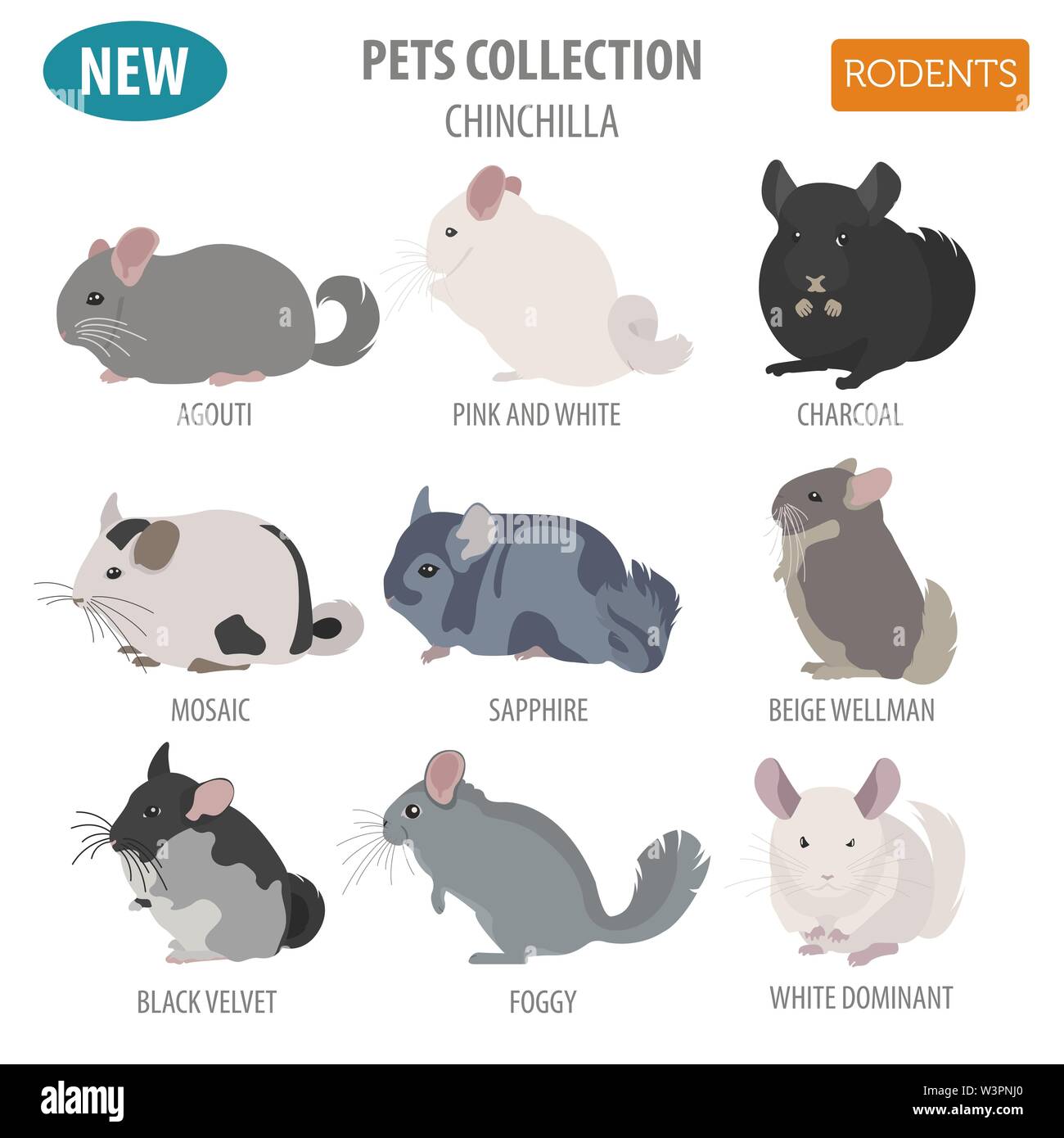 NEW

PETS COLLECTION
CHINCHILLA

RODENTS

AGOUTI

PINK AND WHITE

CHARCOAL

MOSAIC

SAPPHIRE

BEIGE WELLMAN

BLACK VELVET

FOGGY

WHITE DOMINANT

alamy

Image ID: W3PNJ0
www.alamy.com