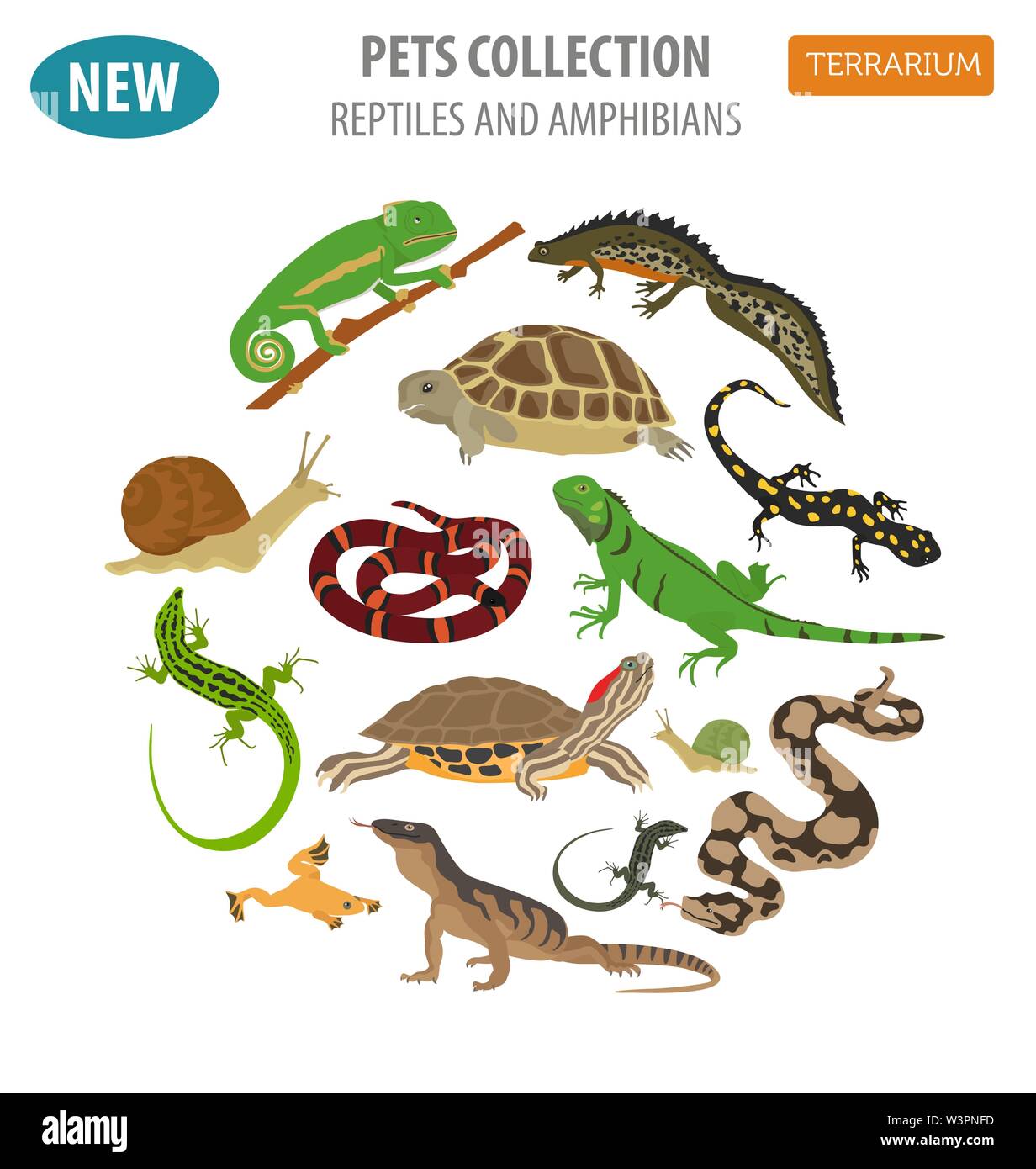 NEW

PETS COLLECTION

REPTILES AND AMPHIBIANS

TERRARIUM

alamy

Image ID: W3PNFD
www.alamy.com