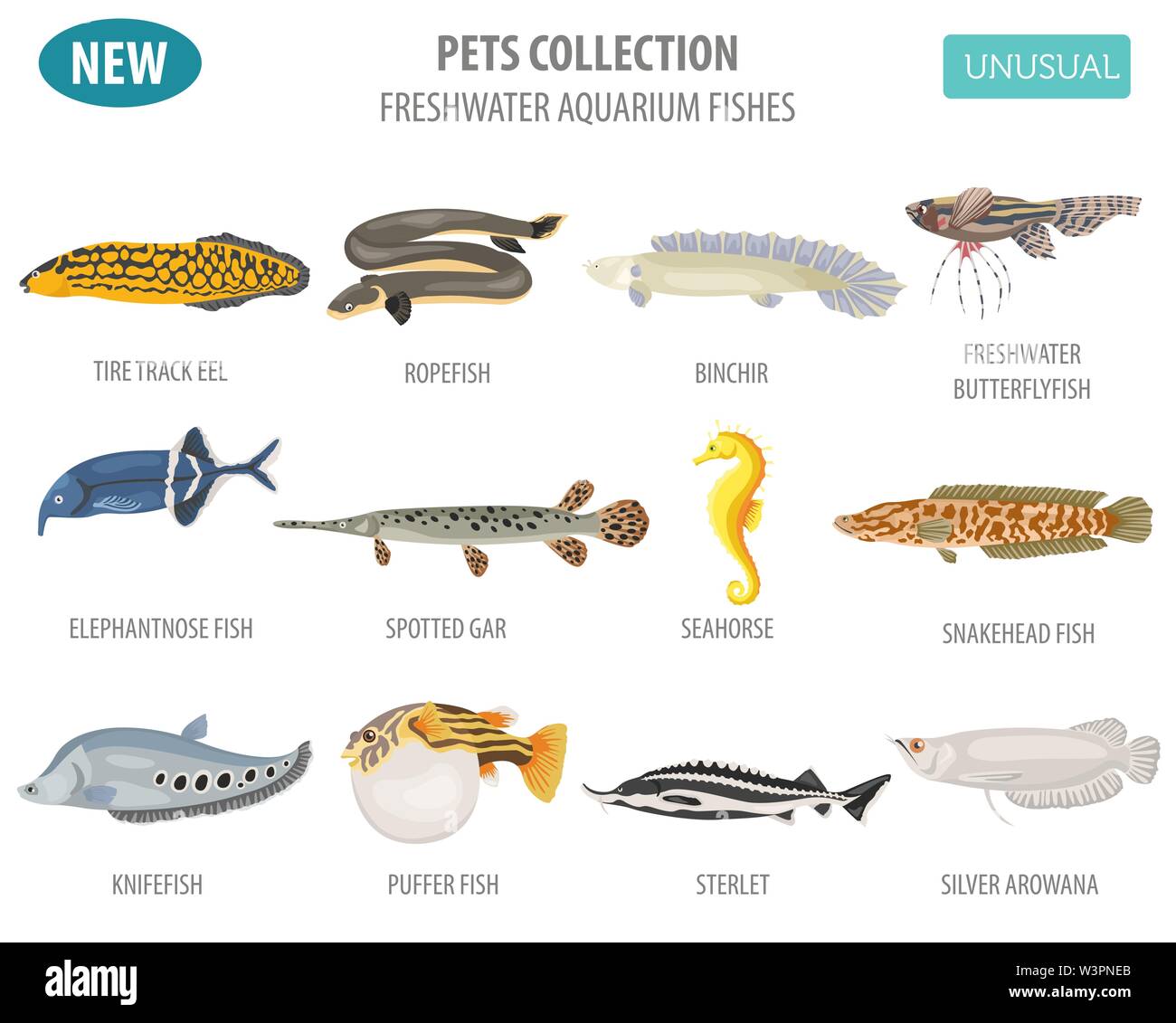 NEW

PETS COLLECTION
FRESHWATER AQUARIUM FISHES

UNUSUAL

TIRE TRACK EEL

ROPEFISH

BINCHIR

FRESHWATER BUTTERFLYFISH

ELEPHANTNOSE FISH

SPOTTED GAR

SEAHORSE

SNAKEHEAD FISH

KNIFEFISH

PUFFER FISH

STERLET

SILVER AROWANA

alamy

Image ID: W3PNEB
www.alamy.com