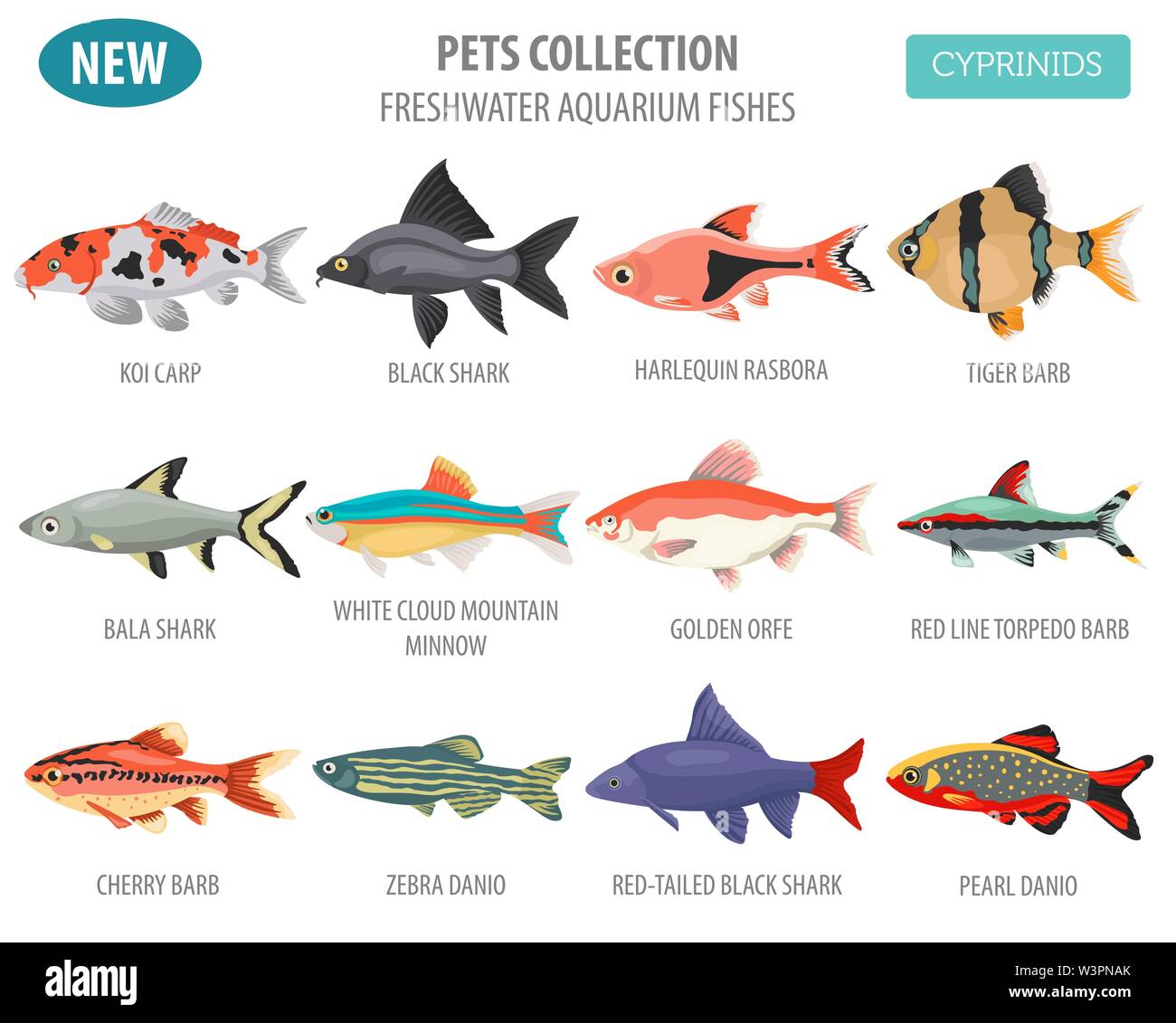 NEW

PETS COLLECTION
FRESHWATER AQUARIUM FISHES

CYPRINIDS

KOI CARP

BLACK SHARK

HARLEQUIN RASBORA

TIGER BARB

BALA SHARK

WHITE CLOUD MOUNTAIN MINNOW

GOLDEN ORFE

RED LINE TORPEDO BARB

CHERRY BARB

ZEBRA DANIO

RED-TAILED BLACK SHARK

PEARL DANIO

alamy

Image ID: W3PNAK
www.alamy.com