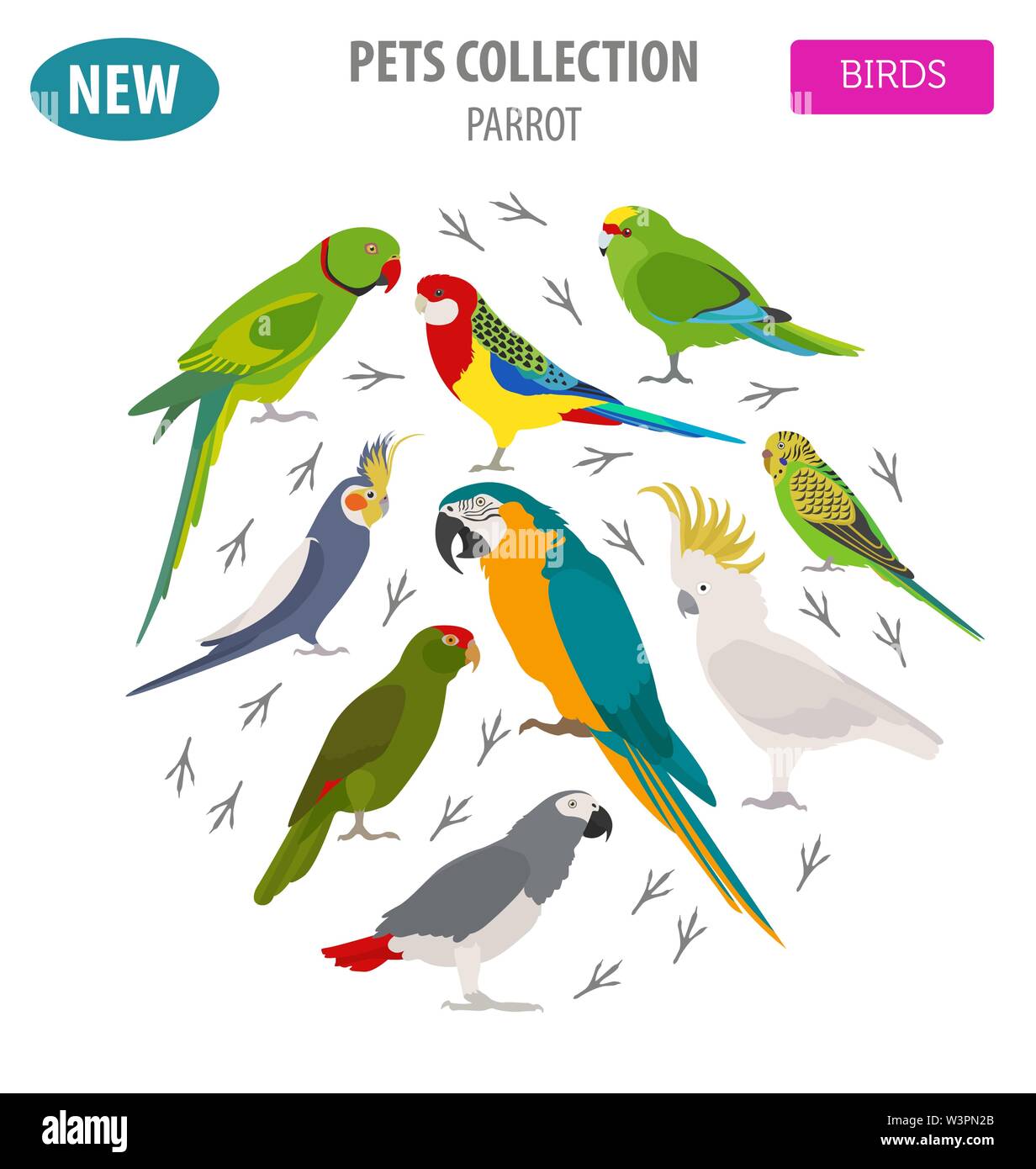 NEW

PETS COLLECTION
PARROT

BIRDS

alamy

Image ID: W3PN2B
www.alamy.com