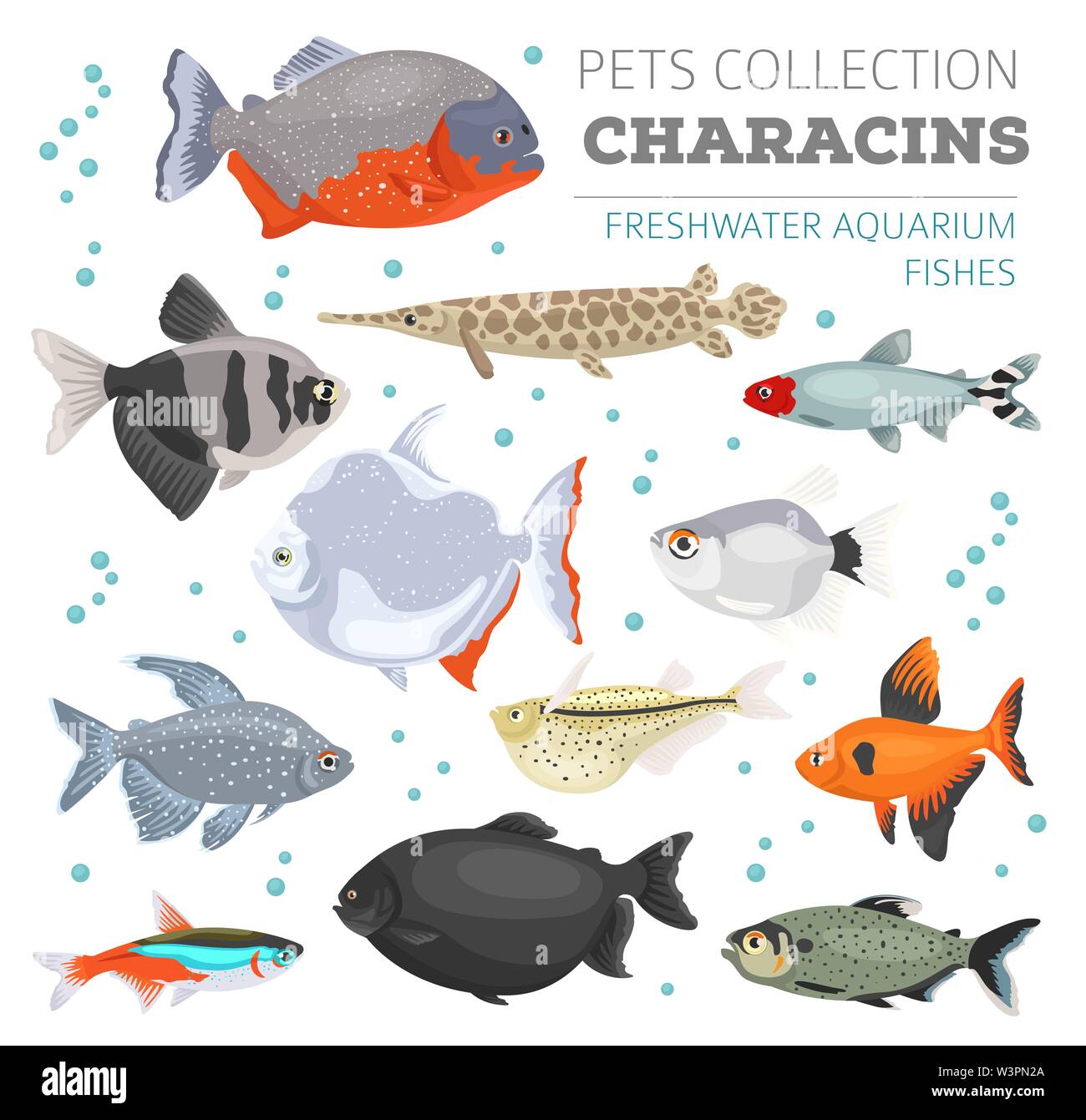 PETS COLLECTION
CHARACINS

FRESHWATER AQUARIUM FISHES

alamy

alamy

alamy

Image ID: W3PN2A
www.alamy.com