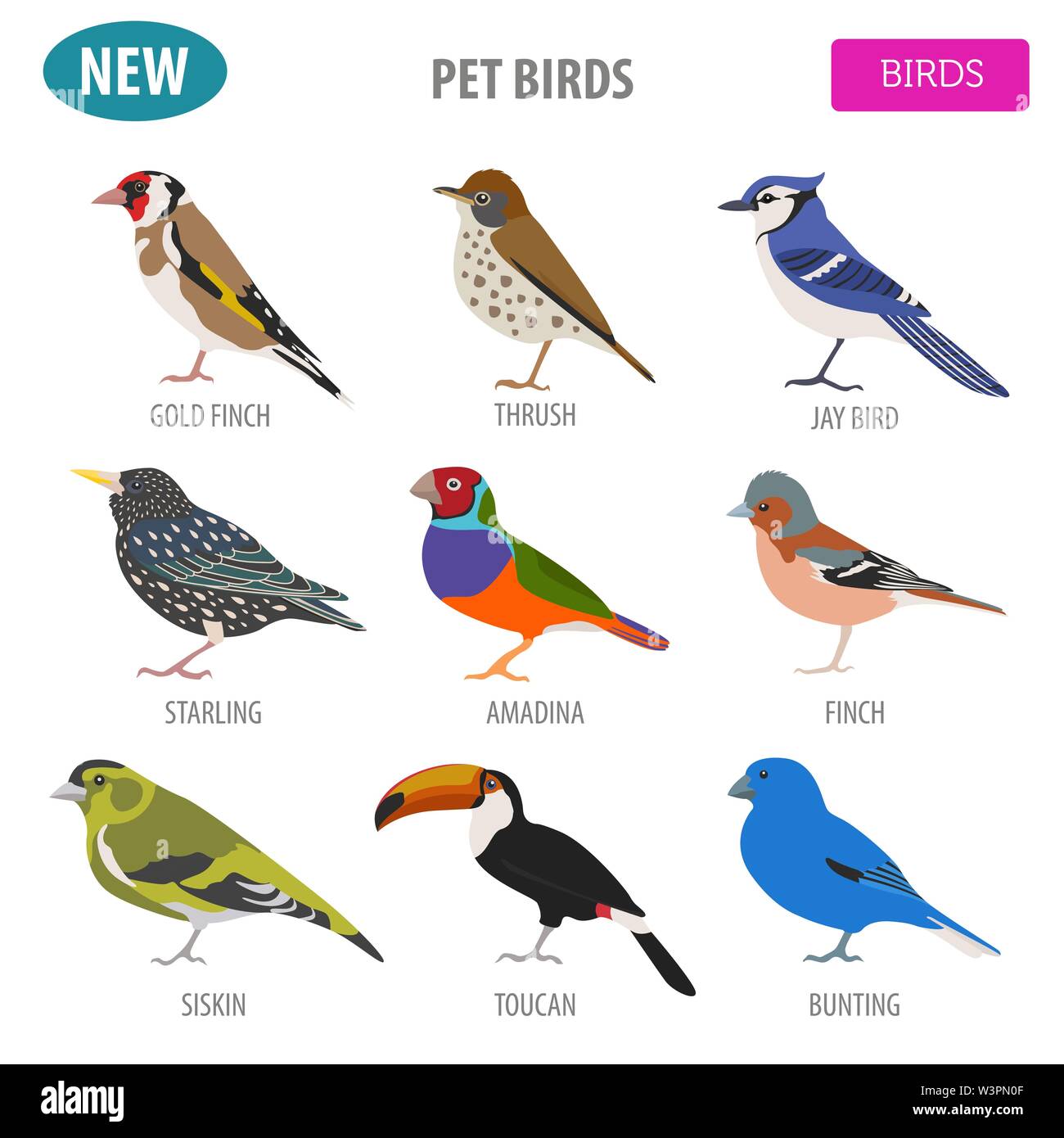 NEW

PET BIRDS

BIRDS

GOLD FINCH

THRUSH

JAY BIRD

STARLING

AMADINA

FINCH

SISKIN

TOUCAN

BUNTING

alamy

Image ID: W3PN0F
www.alamy.com