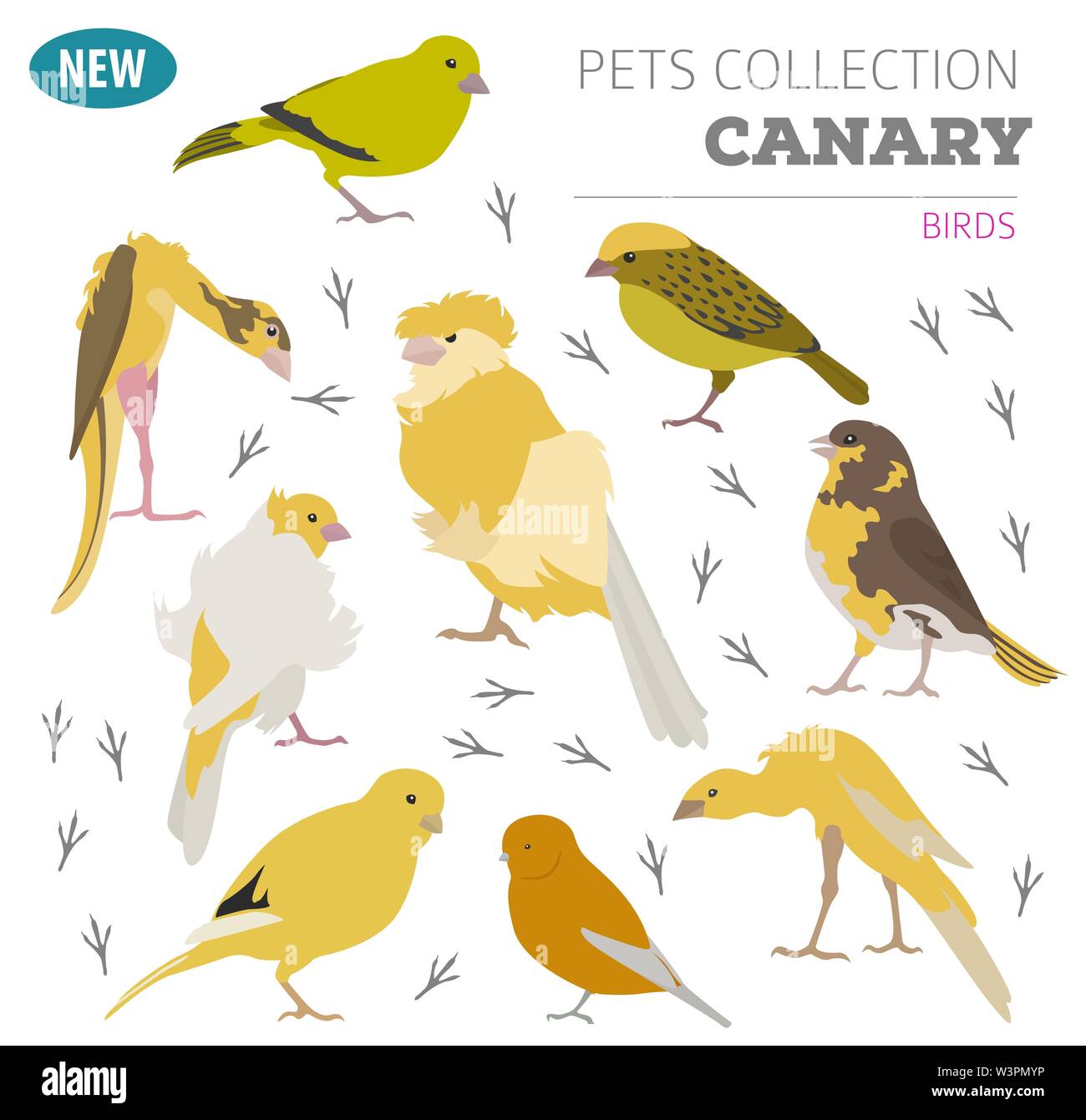 NEW

PETS COLLECTION
CANARY
BIRDS

alamy

alamy
W3PMYP