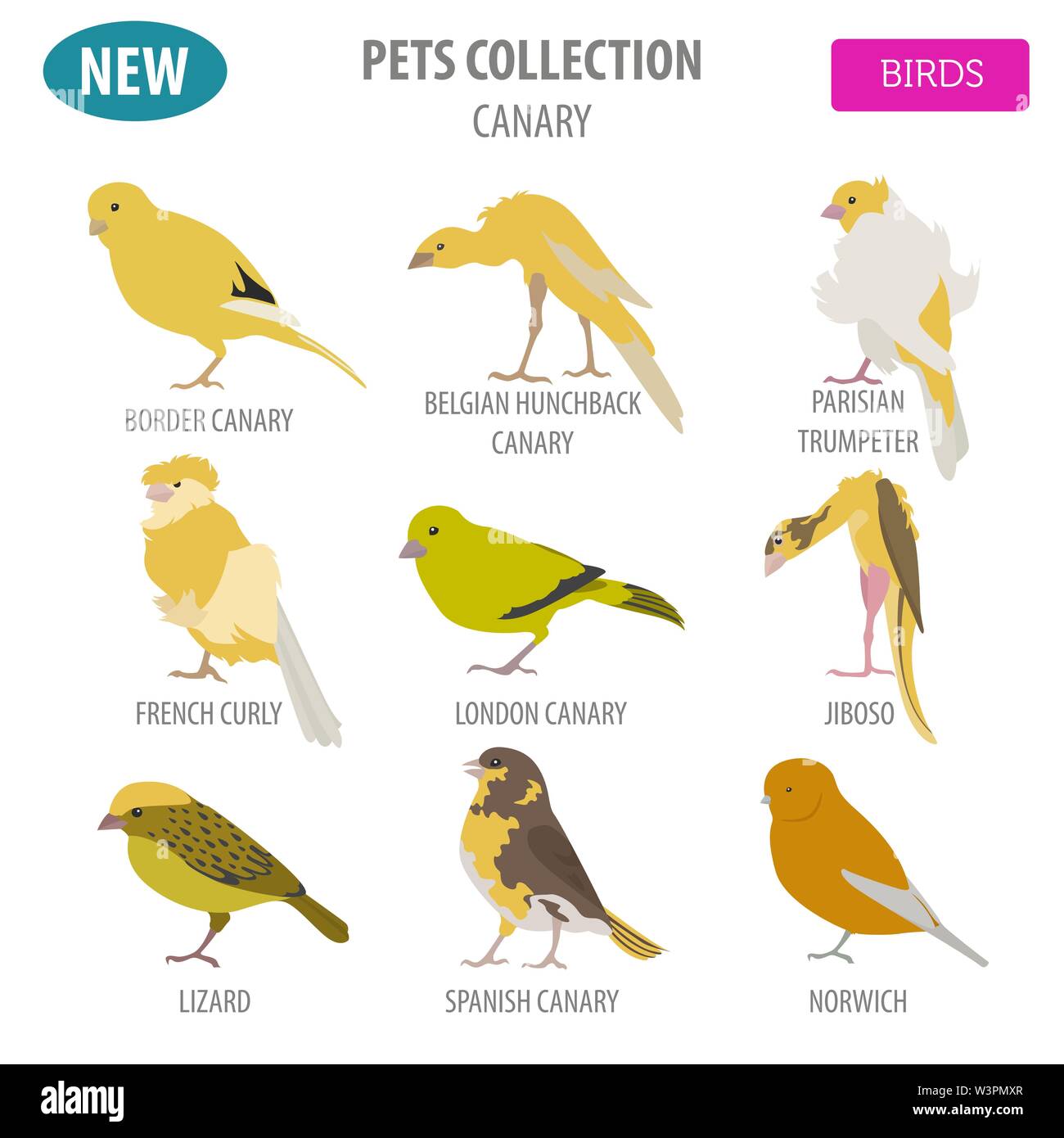 NEW

PETS COLLECTION
CANARY

BIRDS

BORDER CANARY

BELGIAN HUNCHBACK CANARY

PARISIAN TRUMPETER

FRENCH CURLY

LONDON CANARY

JIBOSO

LIZARD

SPANISH CANARY

NORWICH

alamy

Image ID: W3PMXR
www.alamy.com